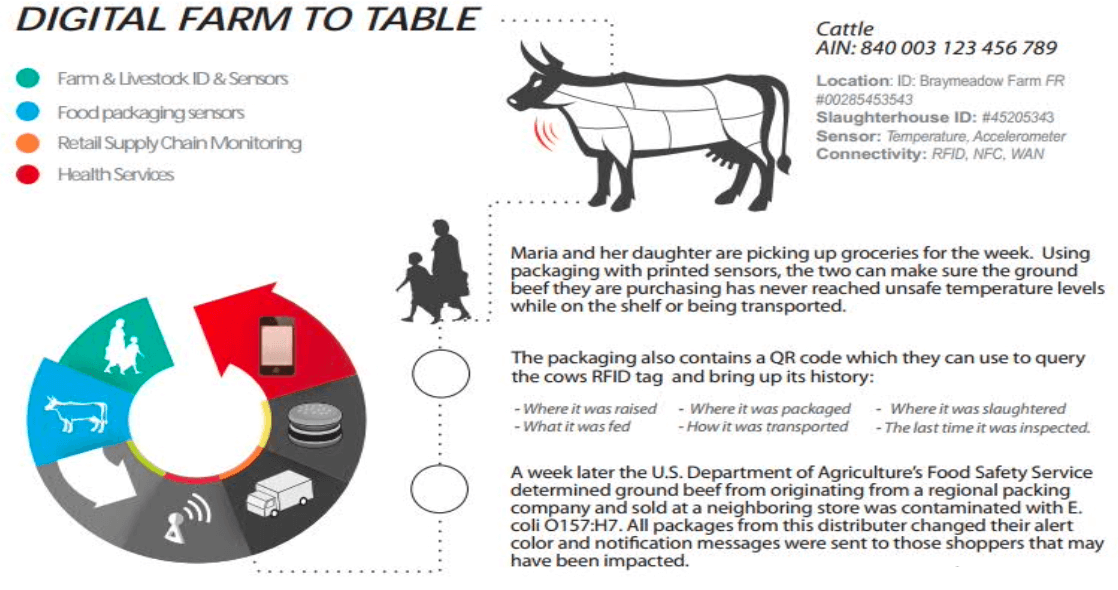 DIGITAL FARM TO TABLE

Farm & Livestock ID & Sensors
Food packaging sensors
Retail Supply Chain Monitoring
Health Services

Cattle
AIN: 840 003 123 456 789

Location: ID: Braymeadow Farm FR #00285453543
Slaughterhouse ID: #45205343
Sensor: Temperature, Accelerometer
Connectivity: RFID, NFC, WAN

Maria and her daughter are picking up groceries for the week. Using packaging with printed sensors, the two can make sure the ground beef they are purchasing has never reached unsafe temperature levels while on the shelf or being transported.

The packaging also contains a QR code which they can use to query the cows RFID tag and bring up its history:

- Where it was raised
- What it was fed
- Where it was packaged
- How it was transported
- Where it was slaughtered
- The last time it was inspected.

A week later the U.S. Department of Agriculture's Food Safety Service determined ground beef from originating from a regional packing company and sold at a neighboring store was contaminated with E. coli O157:H7. All packages from this distributer changed their alert color and notification messages were sent to those shoppers that may have been impacted.