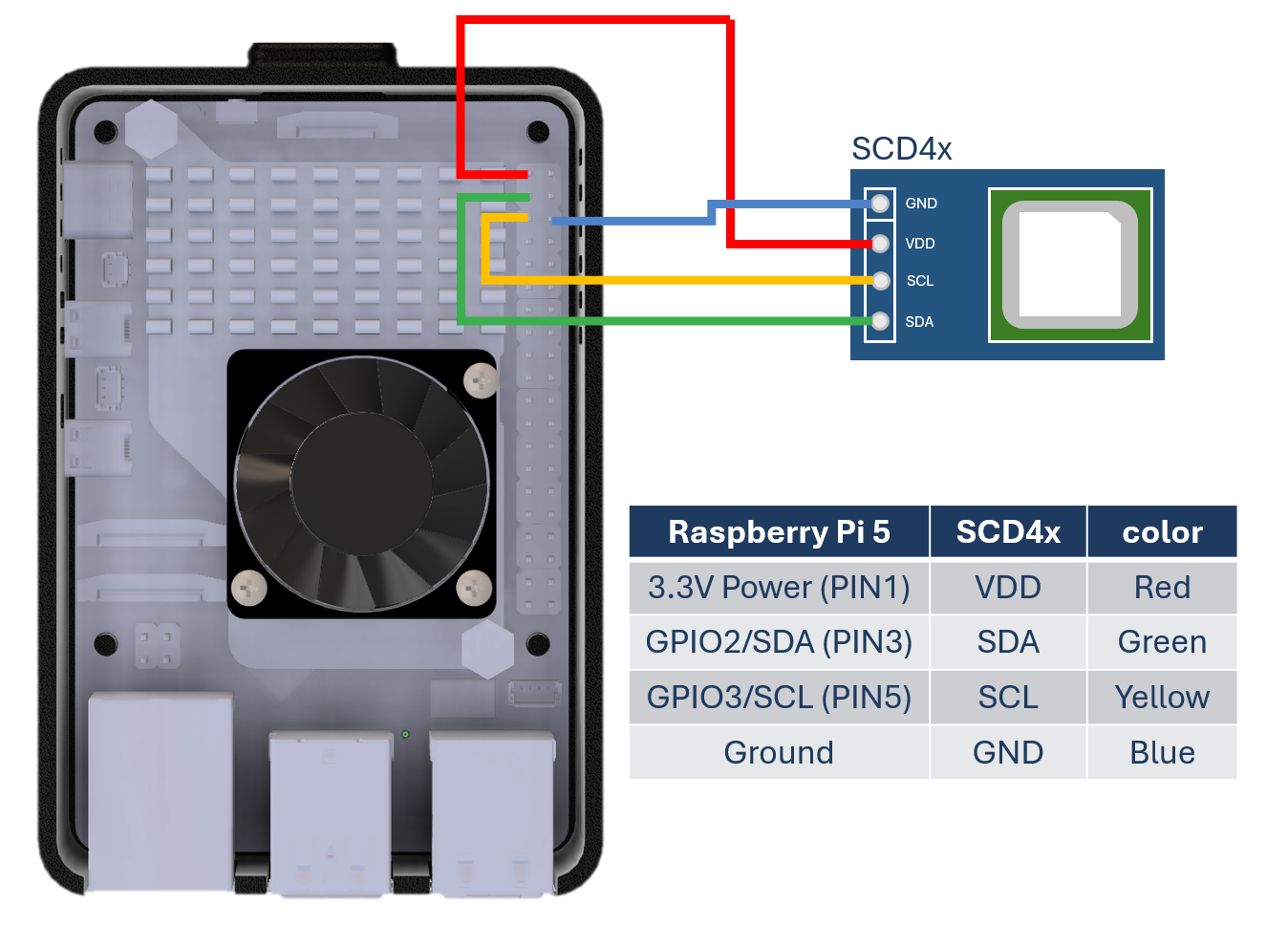 SCD4x

GND
VDD
SCL
SDA

| Raspberry Pi 5 | SCD4x | color |
|---|---|---|
| 3.3V Power (PIN1) | VDD | Red |
| GPIO2/SDA (PIN3) | SDA | Green |
| GPIO3/SCL (PIN5) | SCL | Yellow |
| Ground | GND | Blue |