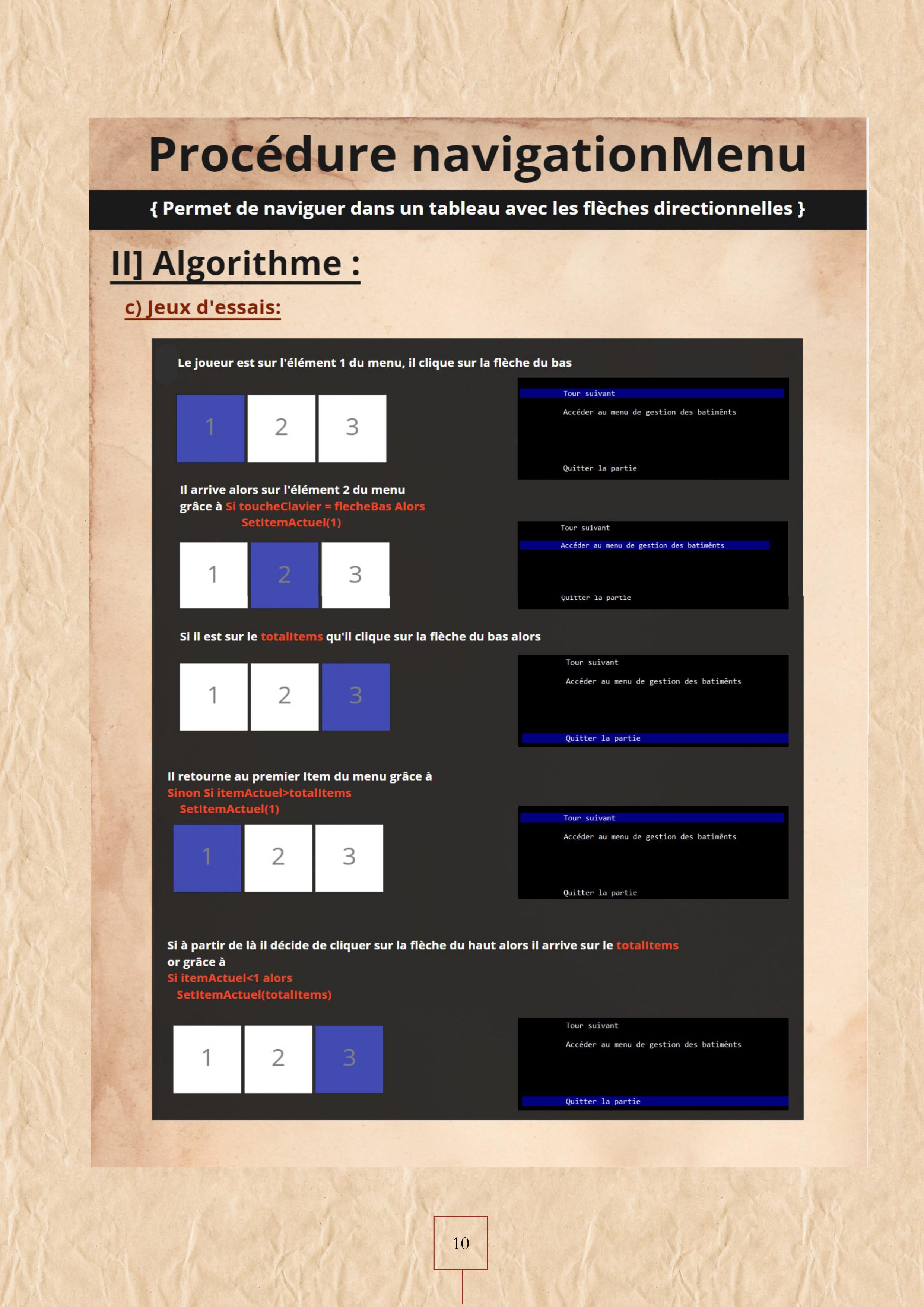 Procédure navigationMenu

{ Permet de naviguer dans un tableau avec les flèches directionnelles }

II] Algorithme :

c) Jeux d'essais:

Le joueur est sur l'élément 1 du menu, il clique sur la flèche du bas

1 2 3

Tour suivant
Accéder au menu de gestion des batiments
Quitter la partie

Il arrive alors sur l'élément 2 du menu grâce à Si toucheClavier = flecheBas Alors SetItemActuel(1)

1 2 3

Tour suivant
Accéder au menu de gestion des batiments
Quitter la partie

Si il est sur le totalItems qu'il clique sur la flèche du bas alors

1 2 3

Tour suivant
Accéder au menu de gestion des batiments
Quitter la partie

Il retourne au premier Item du menu grâce à
Sinon Si itemActuel>totalItems
SetItemActuel(1)

1 2 3

Tour suivant
Accéder au menu de gestion des batiments
Quitter la partie

Si à partir de là il décide de cliquer sur la flèche du haut alors il arrive sur le totalItems or grâce à
Si itemActuel<1 alors
SetItemActuel(totalItems)

1 2 3

Tour suivant
Accéder au menu de gestion des batiments
Quitter la partie

10