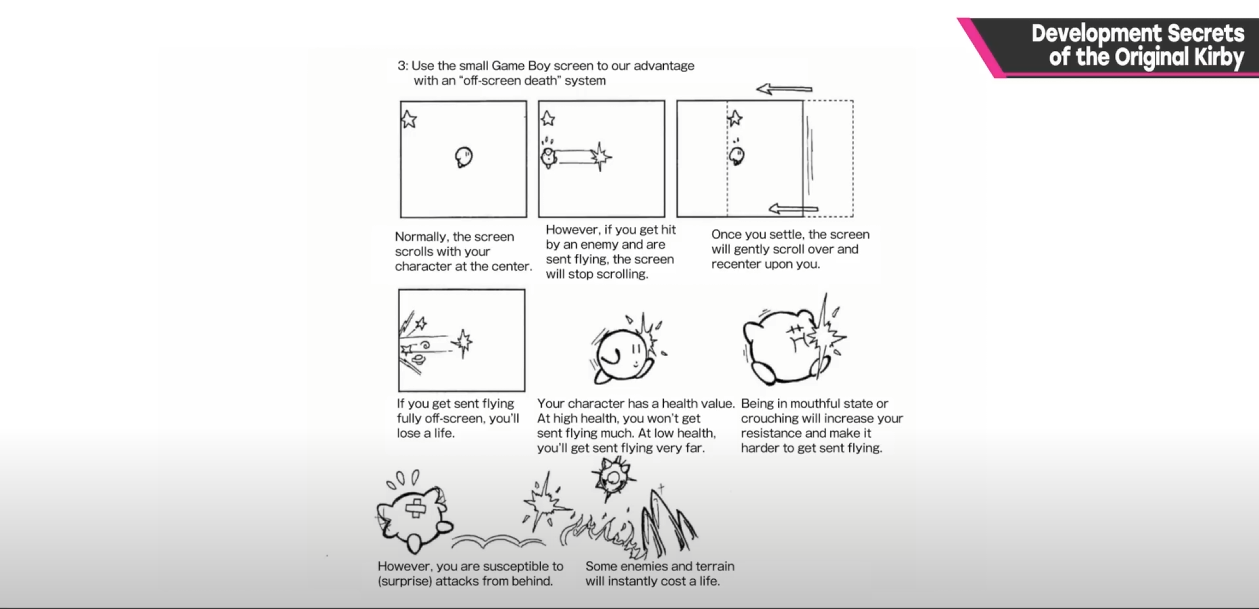 Development Secrets of the Original Kirby

3: Use the small Game Boy screen to our advantage with an "off-screen death" system

Normally, the screen scrolls with your character at the center.

However, if you get hit by an enemy and are sent flying, the screen will stop scrolling.

Once you settle, the screen will gently scroll over and recenter upon you.

If you get sent flying fully off-screen, you'll lose a life.

Your character has a health value. At high health, you won't get sent flying much. At low health, you'll get sent flying very far.

Being in mouthful state or crouching will increase your resistance and make it harder to get sent flying.

However, you are susceptible to (surprise) attacks from behind.

Some enemies and terrain will instantly cost a life.