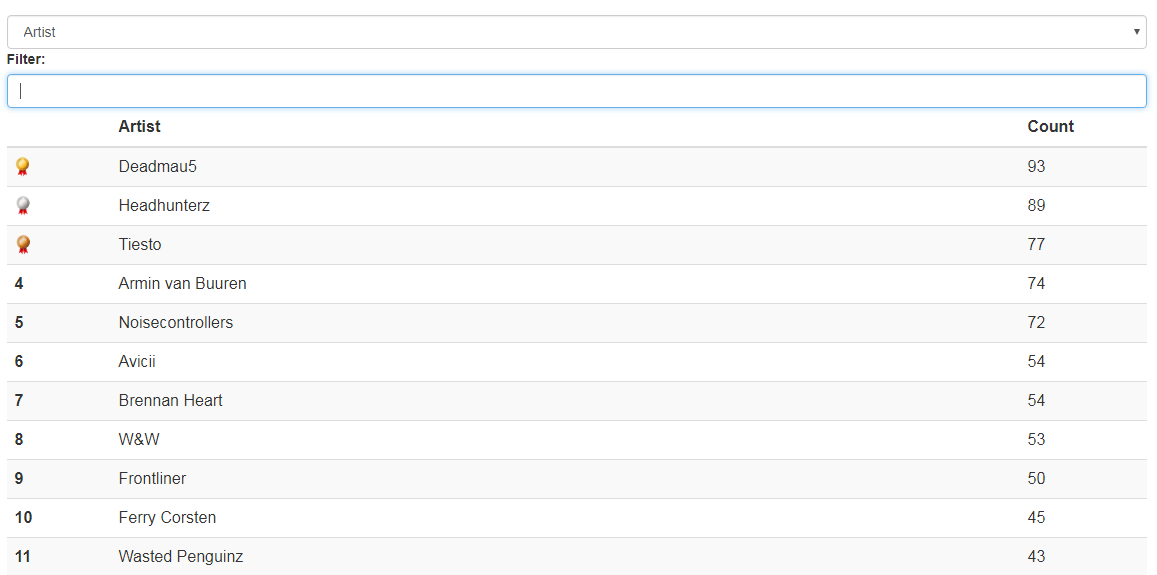 Artist

Filter:

| | Artist | Count |
|---|---|---|
| | Deadmau5 | 93 |
| | Headhunterz | 89 |
| | Tiesto | 77 |
| 4 | Armin van Buuren | 74 |
| 5 | Noisecontrollers | 72 |
| 6 | Avicii | 54 |
| 7 | Brennan Heart | 54 |
| 8 | W&W | 53 |
| 9 | Frontliner | 50 |
| 10 | Ferry Corsten | 45 |
| 11 | Wasted Penguinz | 43 |