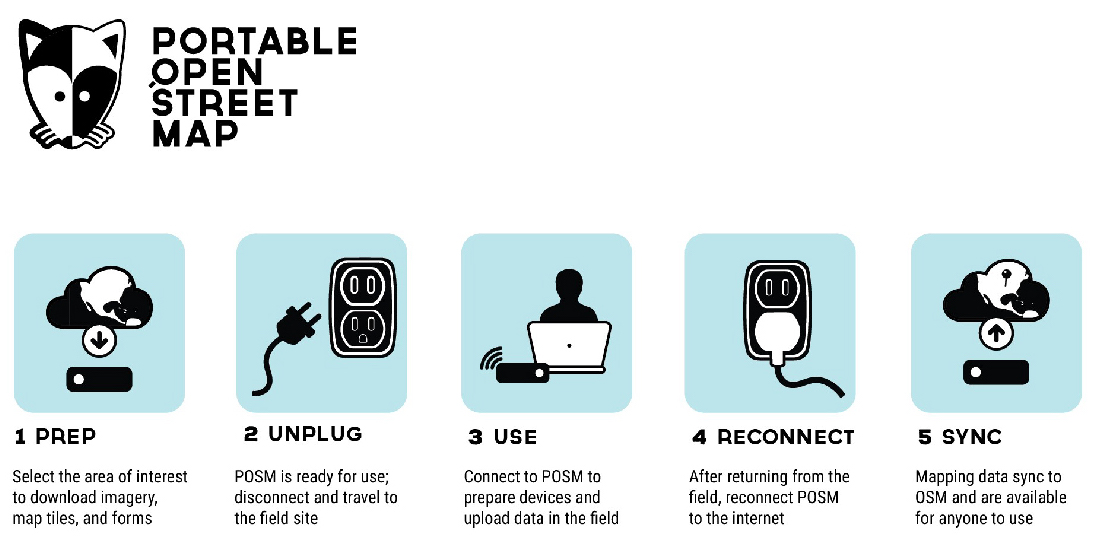 PORTABLE OPEN STREET MAP

1 PREP

Select the area of interest to download imagery, map tiles, and forms

2 UNPLUG

POSM is ready for use; disconnect and travel to the field site

3 USE

Connect to POSM to prepare devices and upload data in the field

4 RECONNECT

After returning from the field, reconnect POSM to the internet

5 SYNC

Mapping data sync to OSM and are available for anyone to use