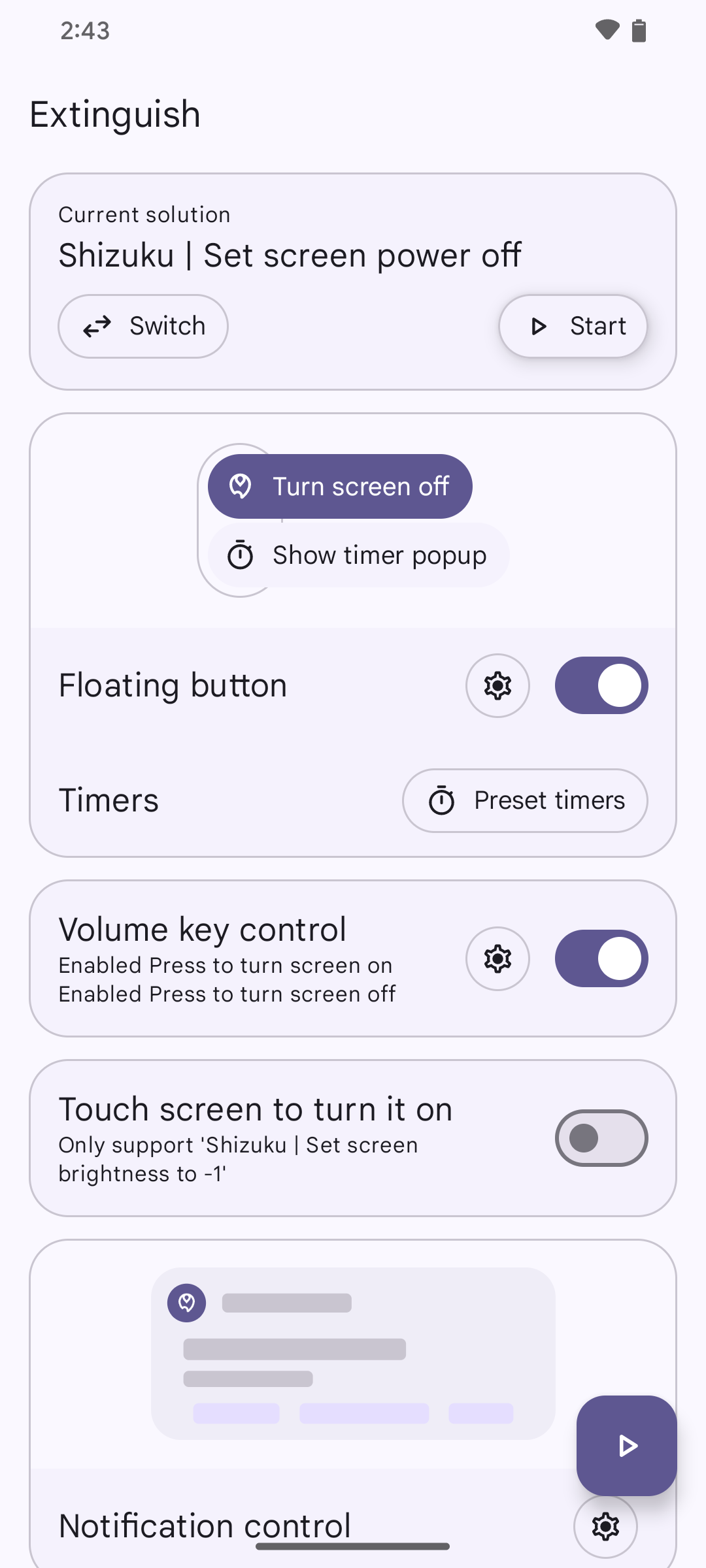 2:43

Extinguish

Current solution
Shizuku | Set screen power off

Switch

Start

Turn screen off

Show timer popup

Floating button

Timers

Preset timers

Volume key control
Enabled Press to turn screen on
Enabled Press to turn screen off

Touch screen to turn it on
Only support 'Shizuku | Set screen brightness to -1'

Notification control