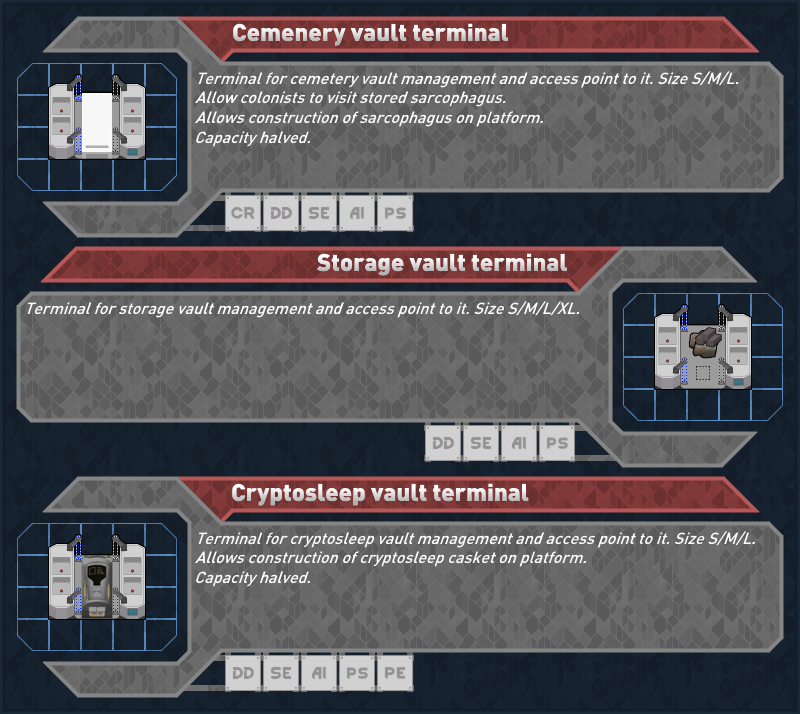 Cemenery vault terminal

Terminal for cemetery vault management and access point to it. Size S/M/L.
Allow colonists to visit stored sarcophagus.
Allows construction of sarcophagus on platform.
Capacity halved.

CR DD SE AI PS

Storage vault terminal

Terminal for storage vault management and access point to it. Size S/M/L/XL.

DD SE AI PS

Cryptosleep vault terminal

Terminal for cryptosleep vault management and access point to it. Size S/M/L.
Allows construction of cryptosleep casket on platform.
Capacity halved.

DD SE AI PS PE