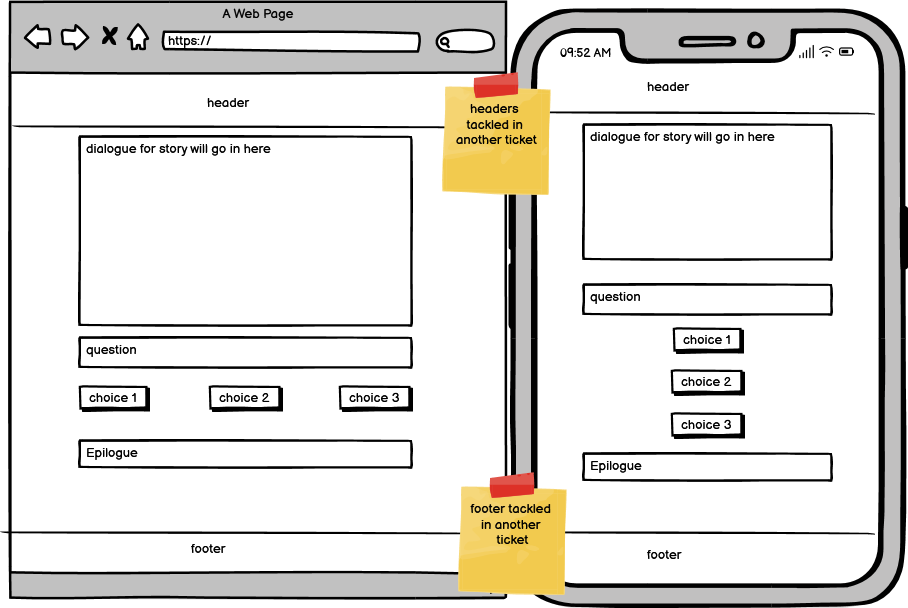 A Web Page

https://

header

dialogue for story will go in here

question

choice 1

choice 2

choice 3

Epilogue

footer

headers tackled in another ticket

footer tackled in another ticket

09:52 AM

header

dialogue for story will go in here

question

choice 1

choice 2

choice 3

Epilogue

footer