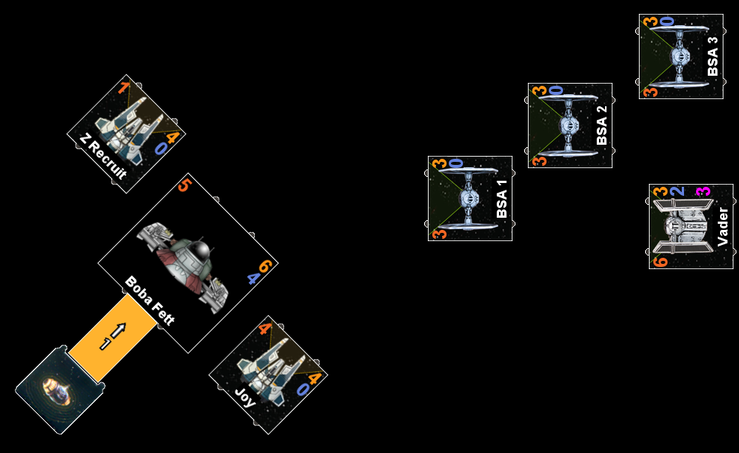 1
4
0
Z Recruit

5
6
4
Boba Fett

1

4
4
0
Joy

3
0
3
BSA 1

3
0
3
BSA 2

3
0
3
BSA 3

3
2
3
6
Vader