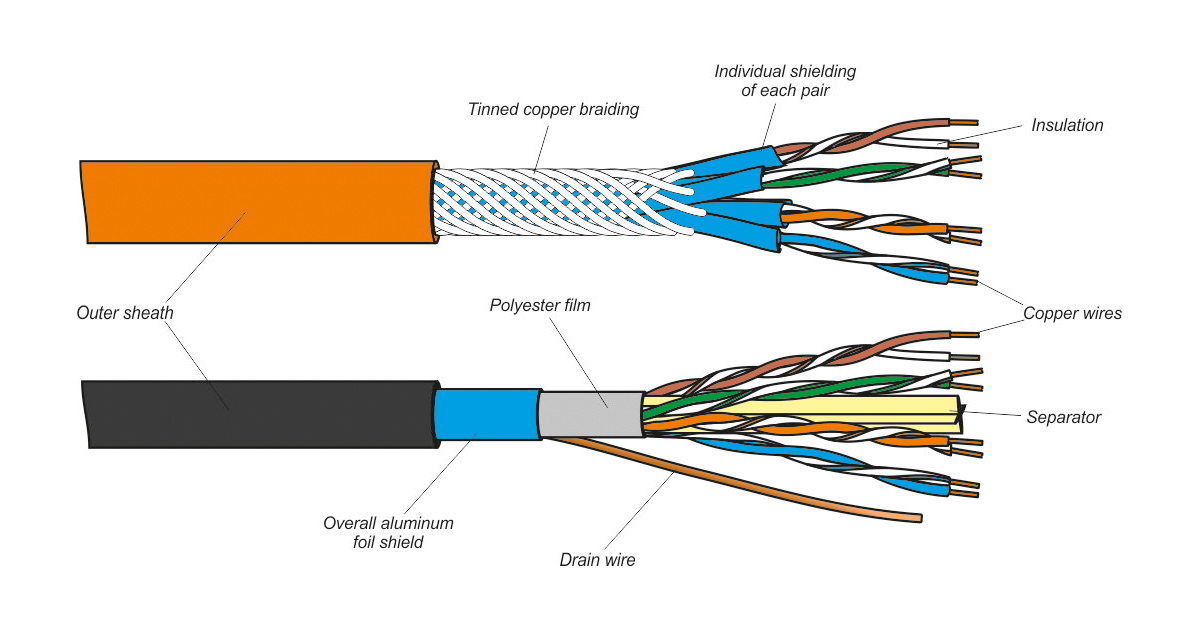 Individual shielding of each pair

Tinned copper braiding

Insulation

Outer sheath

Polyester film

Copper wires

Separator

Overall aluminum foil shield

Drain wire