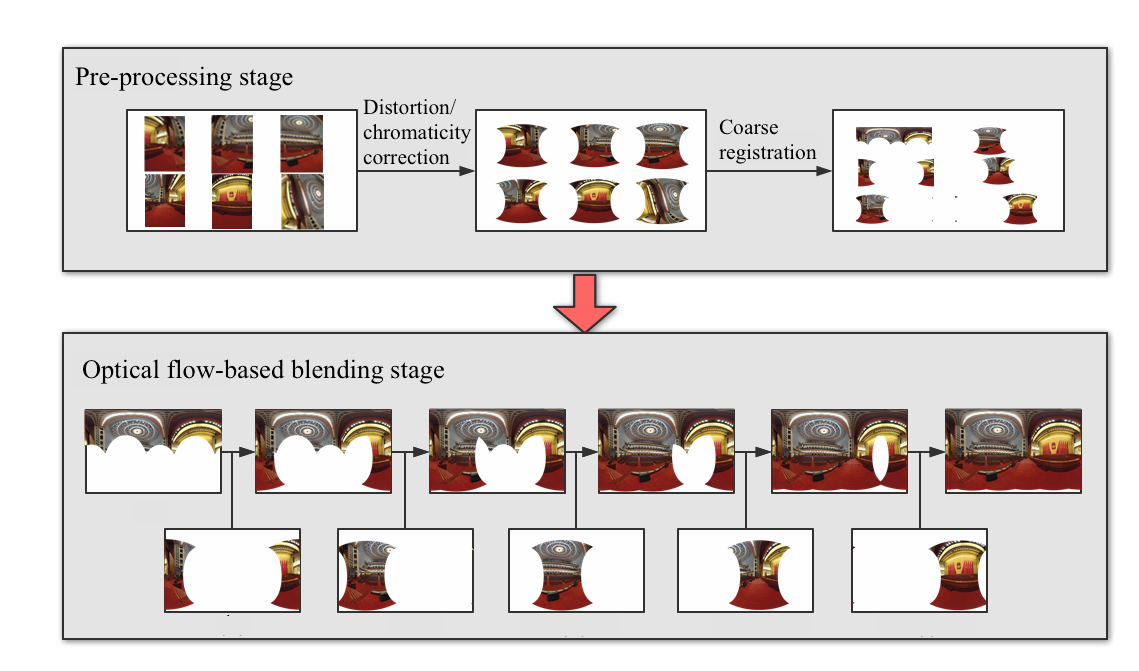 Pre-processing stage

Distortion/ chromaticity correction

Coarse registration

Optical flow-based blending stage