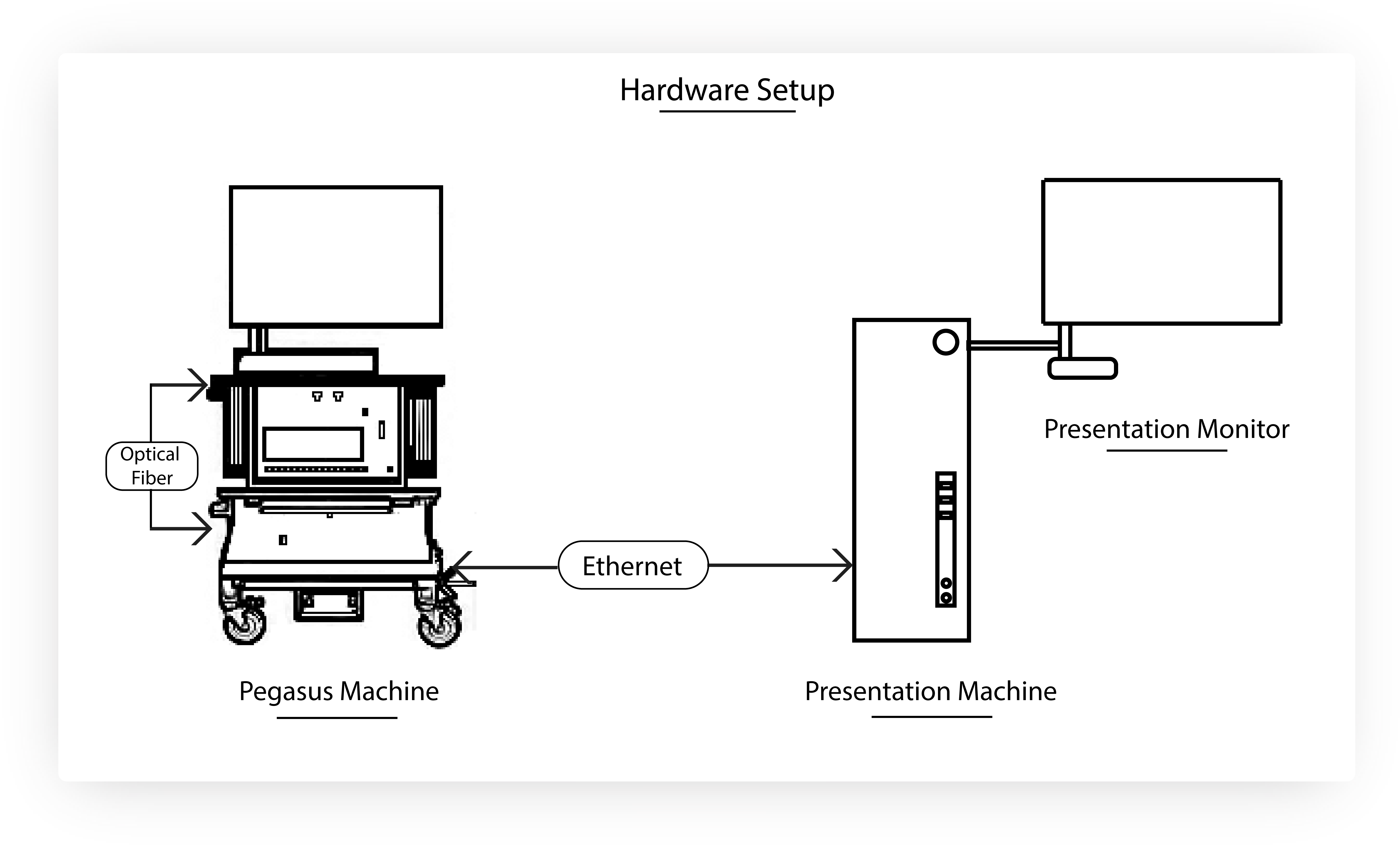 Hardware Setup

Optical Fiber

Ethernet

Presentation Monitor

Pegasus Machine

Presentation Machine