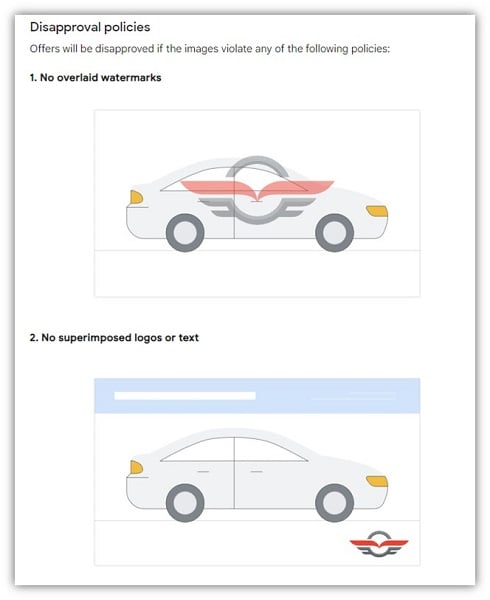 Disapproval policies

Offers will be disapproved if the images violate any of the following policies:

1. No overlaid watermarks

2. No superimposed logos or text