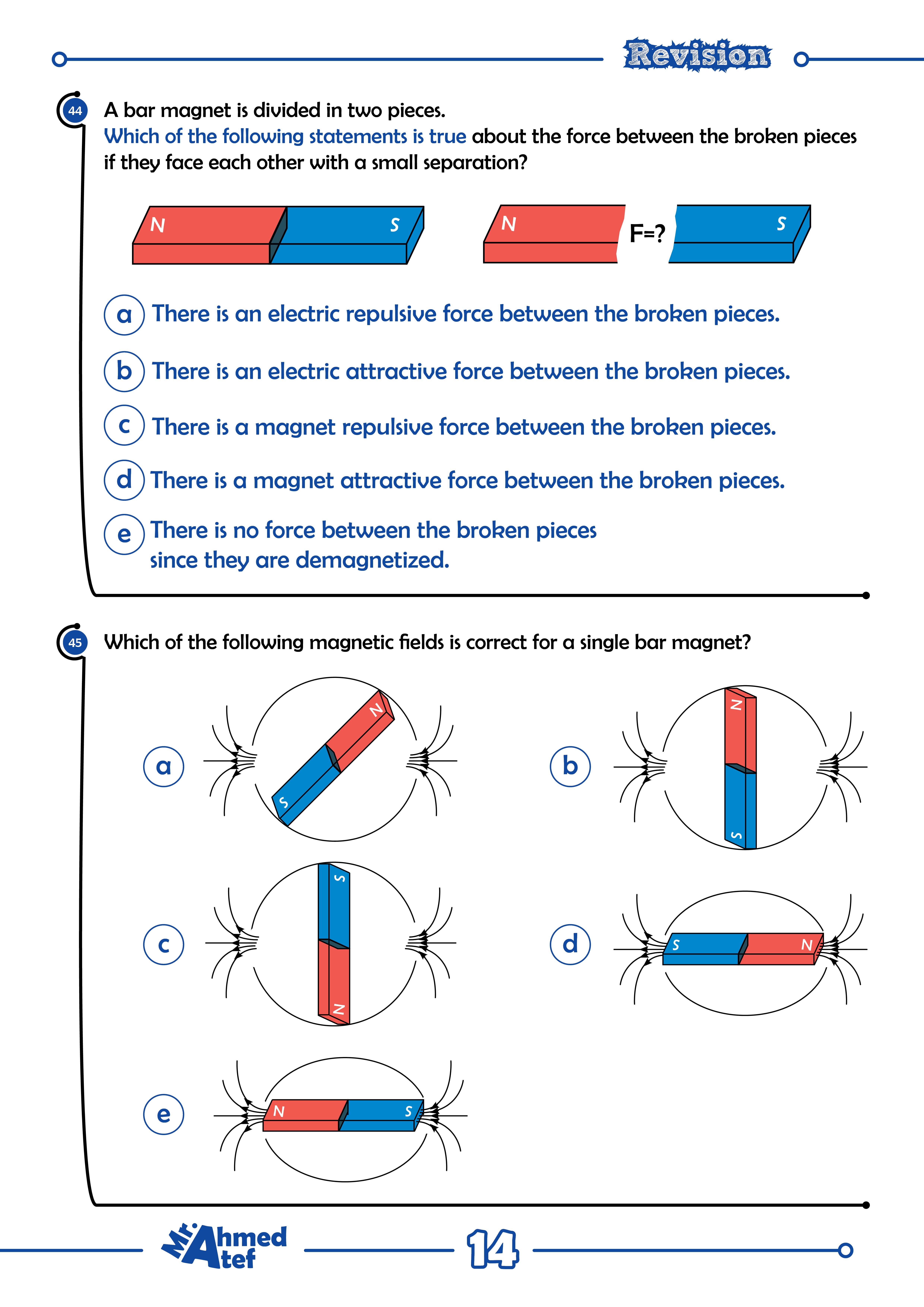 Revision

44 A bar magnet is divided in two pieces.
Which of the following statements is true about the force between the broken pieces if they face each other with a small separation?

N S N F=? S

a There is an electric repulsive force between the broken pieces.

b There is an electric attractive force between the broken pieces.

c There is a magnet repulsive force between the broken pieces.

d There is a magnet attractive force between the broken pieces.

e There is no force between the broken pieces since they are demagnetized.

45 Which of the following magnetic fields is correct for a single bar magnet?

a N S

b N S

c S N

d S N

e N S

Mr. Ahmed Atef

14