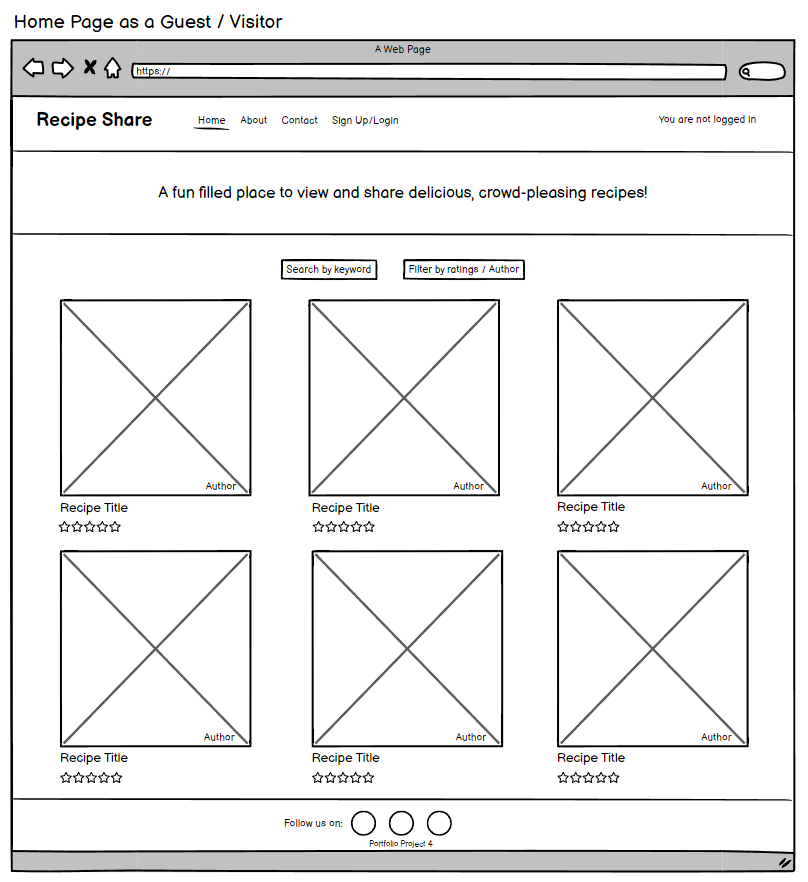 Home Page as a Guest / Visitor

A Web Page

https://

Recipe Share

Home About Contact Sign Up/Login

You are not logged in

A fun filled place to view and share delicious, crowd-pleasing recipes!

Search by keyword

Filter by ratings / Author

Author
Recipe Title
☆☆☆☆☆

Author
Recipe Title
☆☆☆☆☆

Author
Recipe Title
☆☆☆☆☆

Author
Recipe Title
☆☆☆☆☆

Author
Recipe Title
☆☆☆☆☆

Author
Recipe Title
☆☆☆☆☆

Follow us on:

Portfolio Project 4