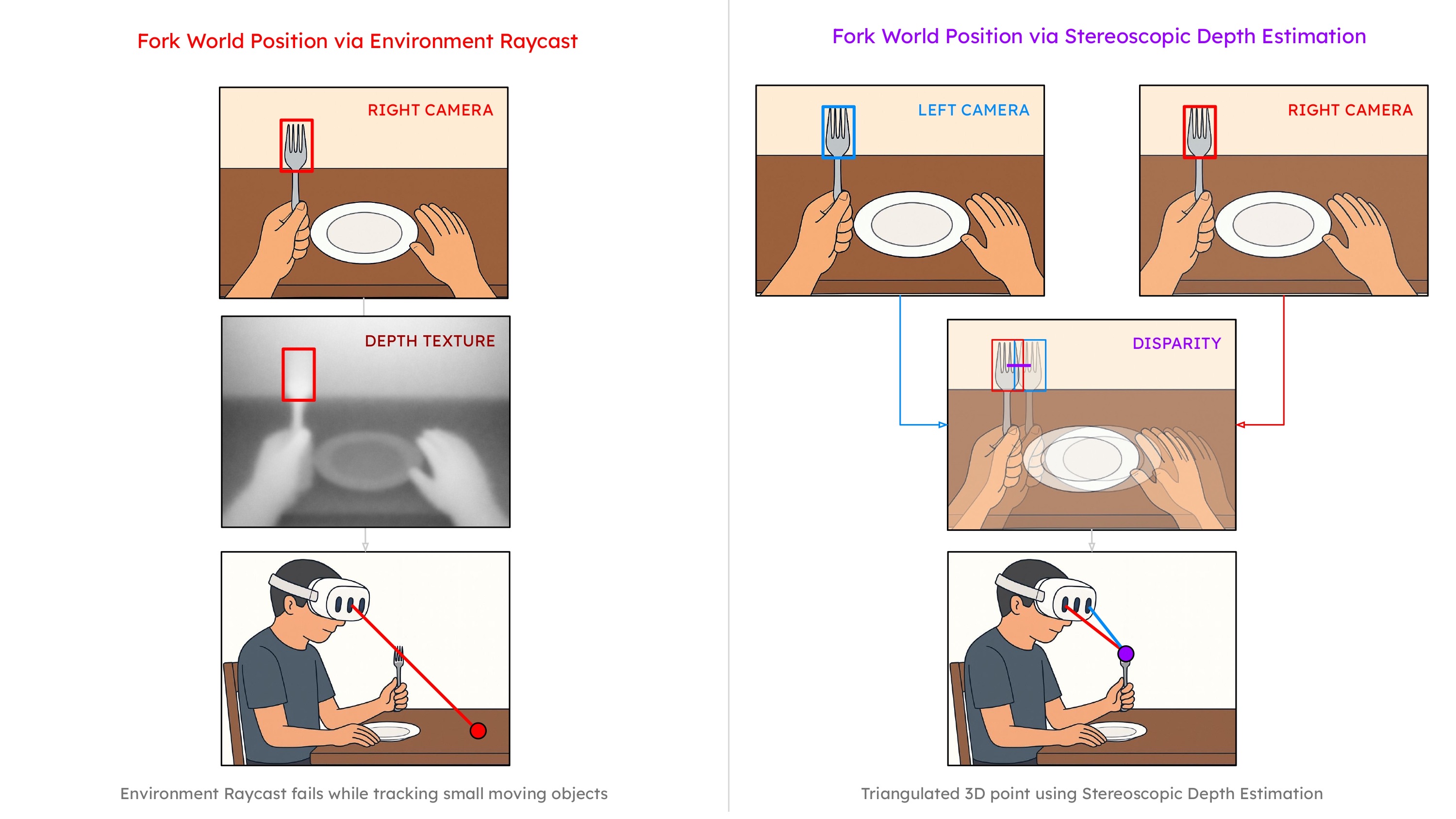 Fork World Position via Environment Raycast

RIGHT CAMERA

DEPTH TEXTURE

Environment Raycast fails while tracking small moving objects

Fork World Position via Stereoscopic Depth Estimation

LEFT CAMERA

RIGHT CAMERA

DISPARITY

Triangulated 3D point using Stereoscopic Depth Estimation