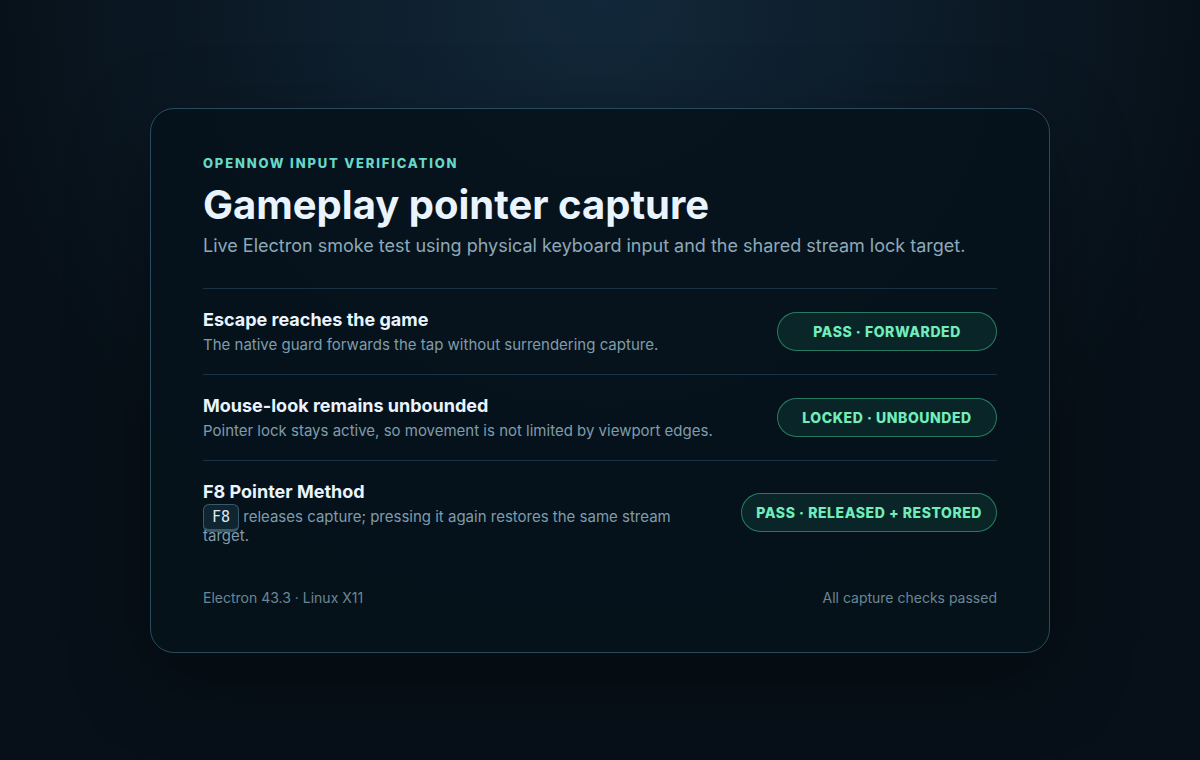 OPENNOW INPUT VERIFICATION

Gameplay pointer capture

Live Electron smoke test using physical keyboard input and the shared stream lock target.

Escape reaches the game
The native guard forwards the tap without surrendering capture.

PASS · FORWARDED

Mouse-look remains unbounded
Pointer lock stays active, so movement is not limited by viewport edges.

LOCKED · UNBOUNDED

F8 Pointer Method
F8 releases capture; pressing it again restores the same stream target.

PASS · RELEASED + RESTORED

Electron 43.3 · Linux X11

All capture checks passed