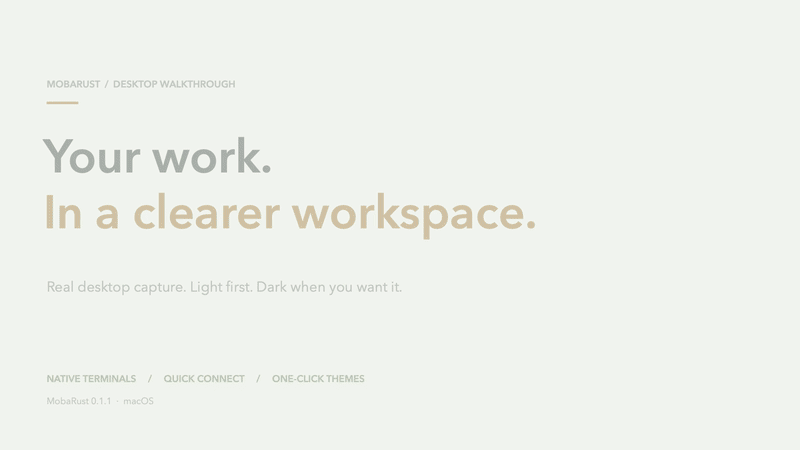 MOBARUST / DESKTOP WALKTHROUGH

Your work.
In a clearer workspace.

Real desktop capture. Light first. Dark when you want it.

NATIVE TERMINALS / QUICK CONNECT / ONE-CLICK THEMES

MobaRust 0.1.1 · macOS