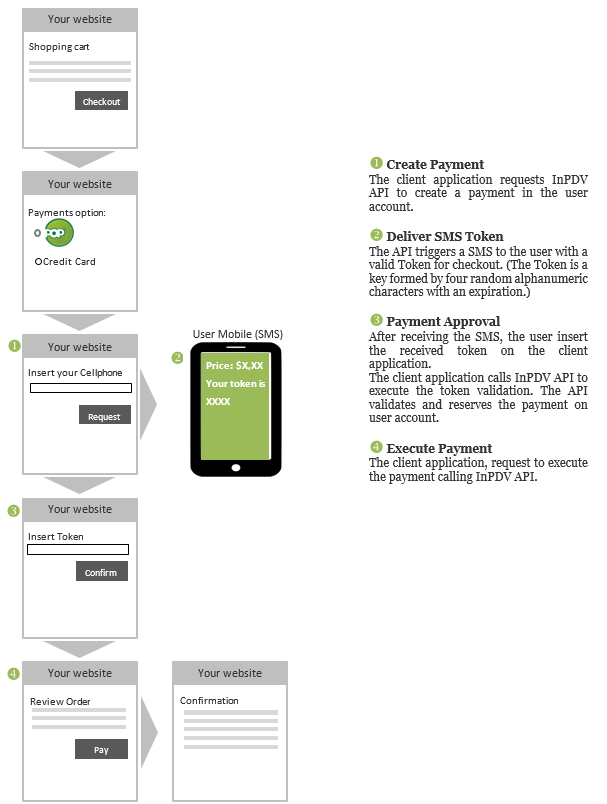 Your website
Shopping cart
Checkout

Your website
Payments option:
POP
Credit Card

1 Your website
Insert your Cellphone
Request

User Mobile (SMS)
2
Price: $X,XX
Your token is
XXXX

3 Your website
Insert Token
Confirm

4 Your website
Review Order
Pay

Your website
Confirmation

1 Create Payment
The client application requests InPDV API to create a payment in the user account.

2 Deliver SMS Token
The API triggers a SMS to the user with a valid Token for checkout. (The Token is a key formed by four random alphanumeric characters with an expiration.)

3 Payment Approval
After receiving the SMS, the user insert the received token on the client application.
The client application calls InPDV API to execute the token validation. The API validates and reserves the payment on user account.

4 Execute Payment
The client application, request to execute the payment calling InPDV API.