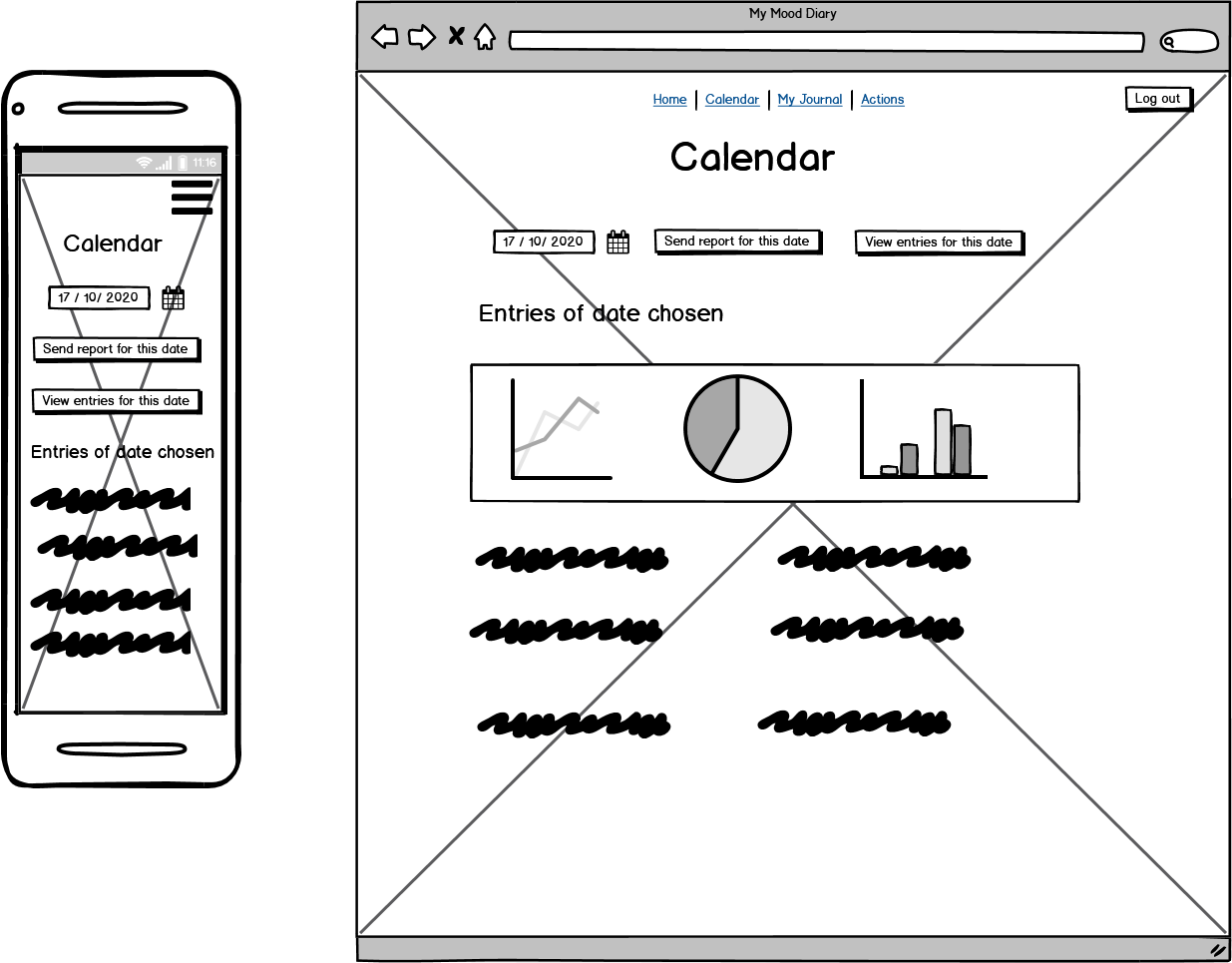 11:16

Calendar

17 / 10/ 2020

Send report for this date

View entries for this date

Entries of date chosen

My Mood Diary

Home | Calendar | My Journal | Actions

Log out

Calendar

17 / 10/ 2020

Send report for this date

View entries for this date

Entries of date chosen