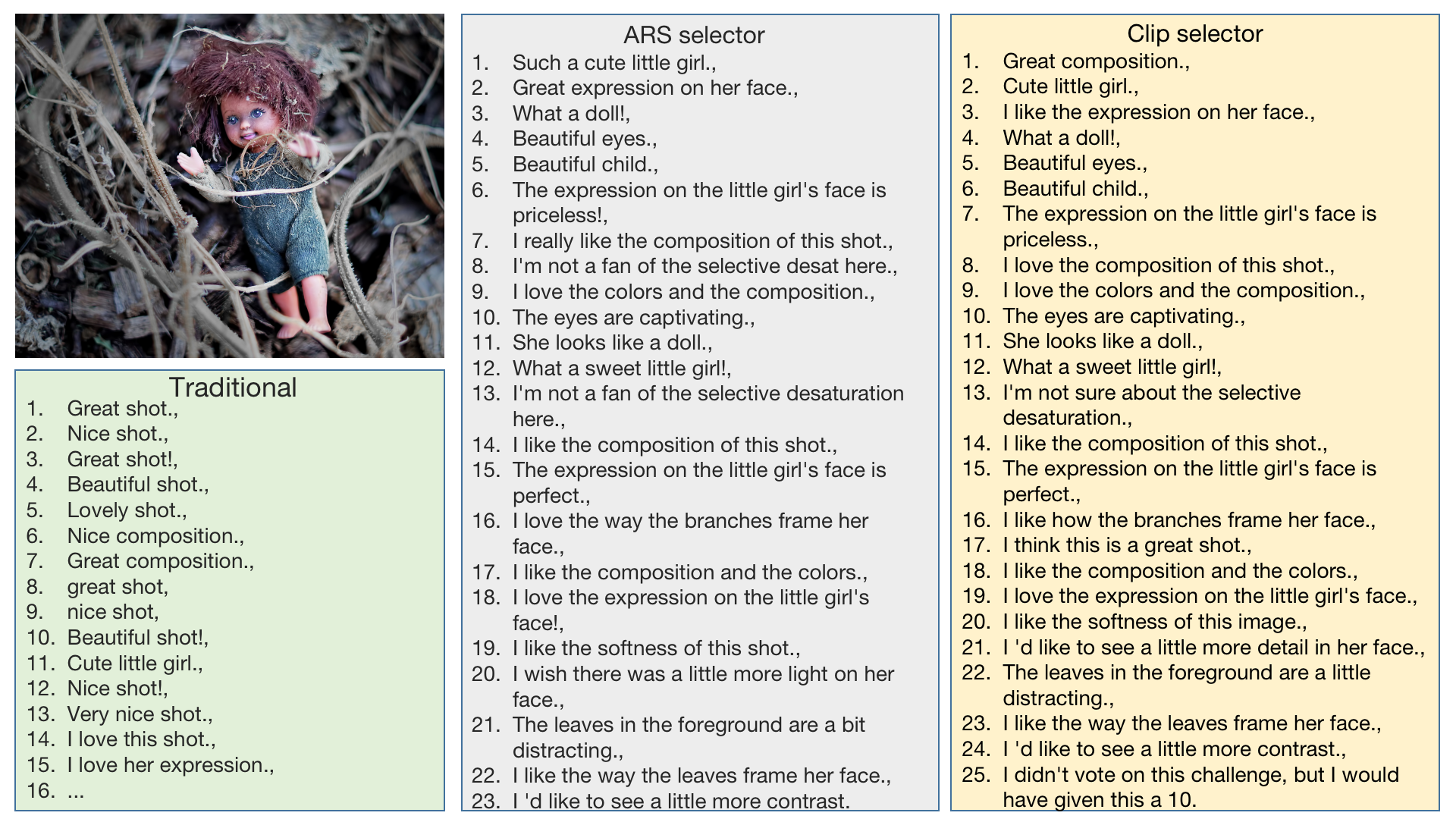 Traditional
1. Great shot.,
2. Nice shot.,
3. Great shot!,
4. Beautiful shot.,
5. Lovely shot.,
6. Nice composition.,
7. Great composition.,
8. great shot,
9. nice shot,
10. Beautiful shot!,
11. Cute little girl.,
12. Nice shot!,
13. Very nice shot.,
14. I love this shot.,
15. I love her expression.,
16. ...

ARS selector
1. Such a cute little girl.,
2. Great expression on her face.,
3. What a doll!,
4. Beautiful eyes.,
5. Beautiful child.,
6. The expression on the little girl's face is priceless!,
7. I really like the composition of this shot.,
8. I'm not a fan of the selective desat here.,
9. I love the colors and the composition.,
10. The eyes are captivating.,
11. She looks like a doll.,
12. What a sweet little girl!,
13. I'm not a fan of the selective desaturation here.,
14. I like the composition of this shot.,
15. The expression on the little girl's face is perfect.,
16. I love the way the branches frame her face.,
17. I like the composition and the colors.,
18. I love the expression on the little girl's face!,
19. I like the softness of this shot.,
20. I wish there was a little more light on her face.,
21. The leaves in the foreground are a bit distracting.,
22. I like the way the leaves frame her face.,
23. I 'd like to see a little more contrast.

Clip selector
1. Great composition.,
2. Cute little girl.,
3. I like the expression on her face.,
4. What a doll!,
5. Beautiful eyes.,
6. Beautiful child.,
7. The expression on the little girl's face is priceless.,
8. I love the composition of this shot.,
9. I love the colors and the composition.,
10. The eyes are captivating.,
11. She looks like a doll.,
12. What a sweet little girl!,
13. I'm not sure about the selective desaturation.,
14. I like the composition of this shot.,
15. The expression on the little girl's face is perfect.,
16. I like how the branches frame her face.,
17. I think this is a great shot.,
18. I like the composition and the colors.,
19. I love the expression on the little girl's face.,
20. I like the softness of this image.,
21. I 'd like to see a little more detail in her face.,
22. The leaves in the foreground are a little distracting.,
23. I like the way the leaves frame her face.,
24. I 'd like to see a little more contrast.,
25. I didn't vote on this challenge, but I would have given this a 10.