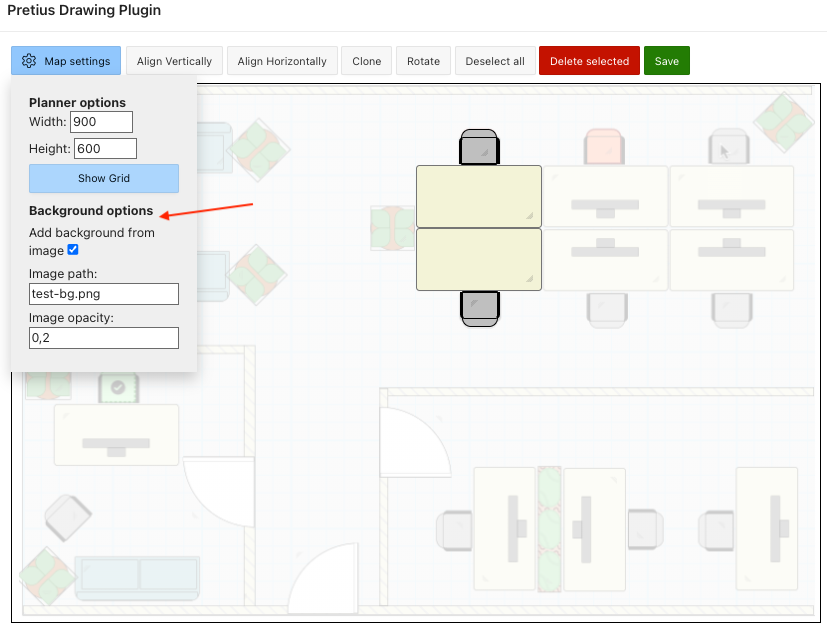 Pretius Drawing Plugin

Map settings
Align Vertically
Align Horizontally
Clone
Rotate
Deselect all
Delete selected
Save

Planner options
Width: 900
Height: 600
Show Grid

Background options
Add background from image
Image path:
test-bg.png
Image opacity:
0,2