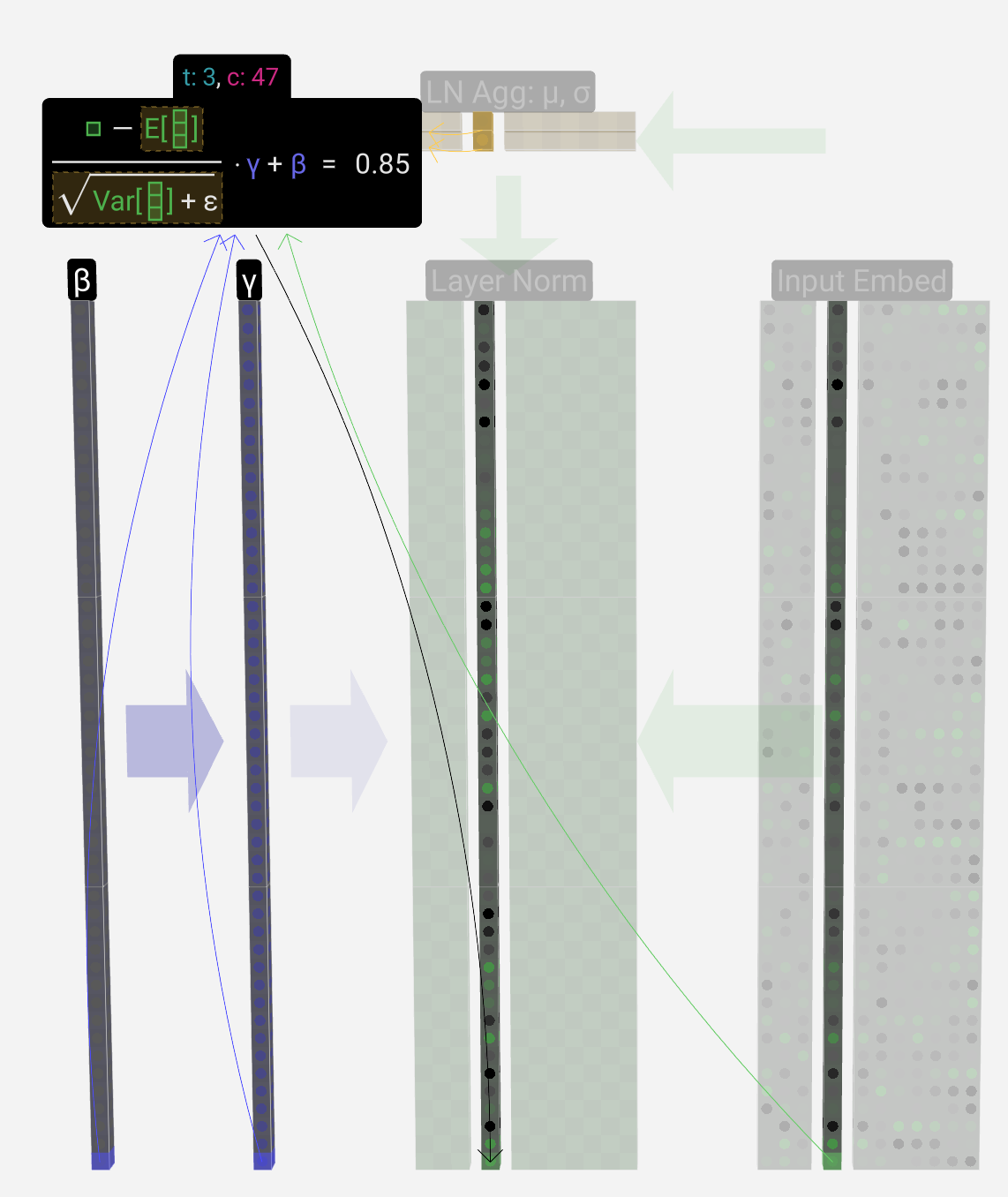 t: 3, c: 47

$\frac{\square - E[\square]}{\sqrt{Var[\square] + \varepsilon}} \cdot \gamma + \beta = 0.85$

LN Agg: μ, σ

β

γ

Layer Norm

Input Embed