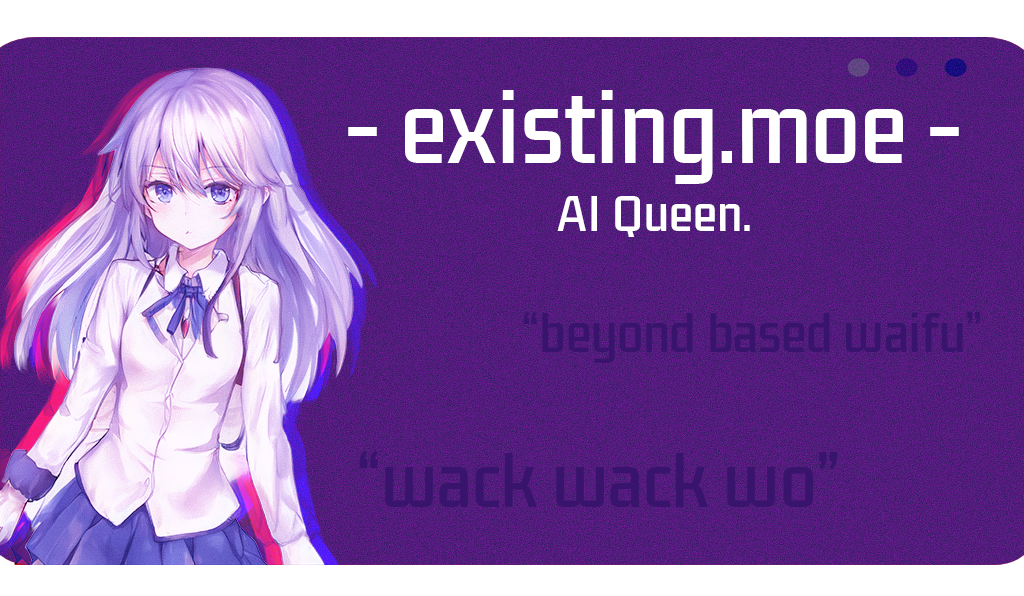 - existing.moe -
AI Queen.

“beyond based waifu”

“wack wack wo”