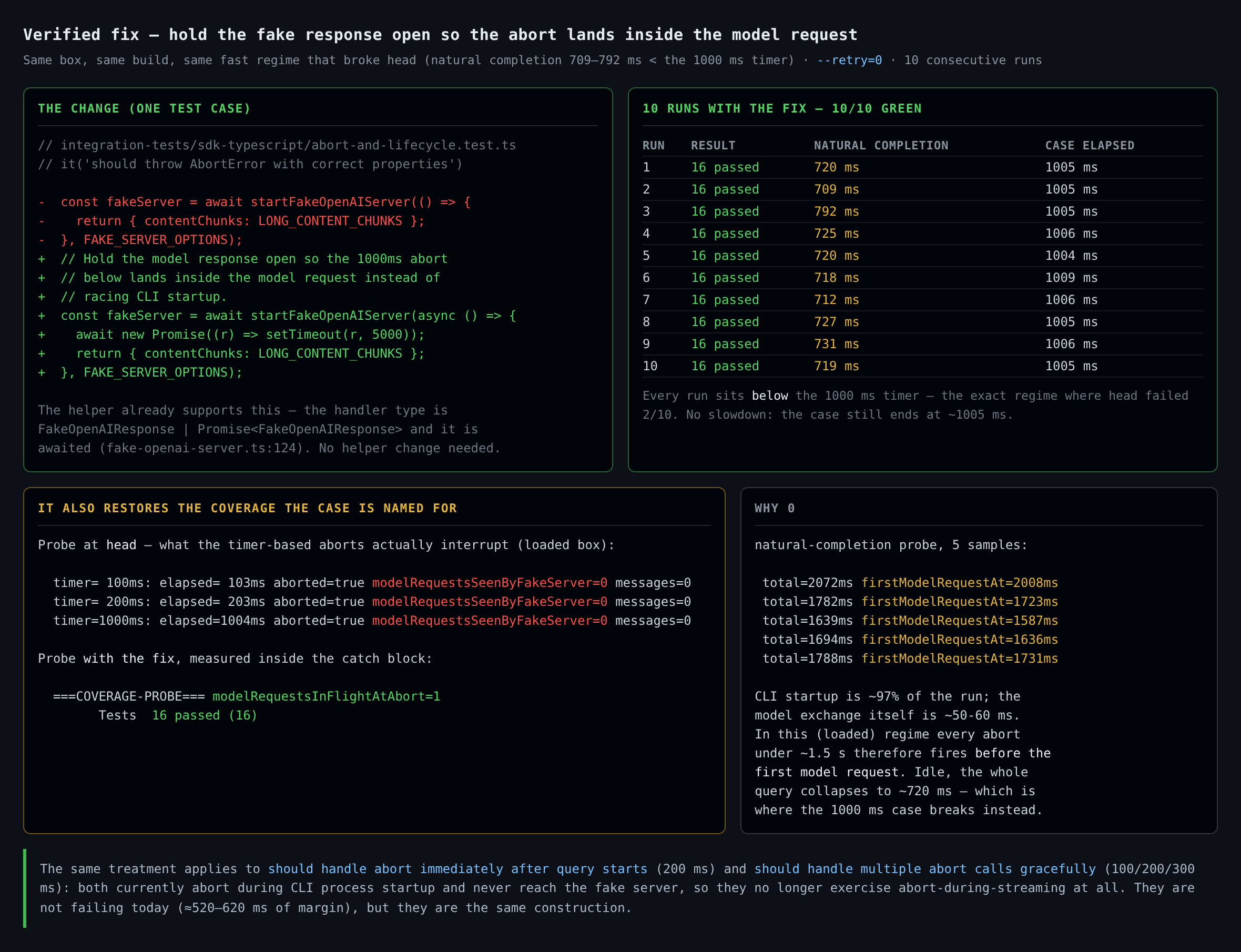 Verified fix — hold the fake response open so the abort lands inside the model request

Same box, same build, same fast regime that broke head (natural completion 709–792 ms < the 1000 ms timer) · --retry=0 · 10 consecutive runs

THE CHANGE (ONE TEST CASE)

// integration-tests/sdk-typescript/abort-and-lifecycle.test.ts
// it('should throw AbortError with correct properties')

- const fakeServer = await startFakeOpenAIServer(() => {
-   return { contentChunks: LONG_CONTENT_CHUNKS };
- }, FAKE_SERVER_OPTIONS);
+ // Hold the model response open so the 1000ms abort
+ // below lands inside the model request instead of
+ // racing CLI startup.
+ const fakeServer = await startFakeOpenAIServer(async () => {
+   await new Promise((r) => setTimeout(r, 5000));
+   return { contentChunks: LONG_CONTENT_CHUNKS };
+ }, FAKE_SERVER_OPTIONS);

The helper already supports this — the handler type is FakeOpenAIResponse | Promise<FakeOpenAIResponse> and it is awaited (fake-openai-server.ts:124). No helper change needed.

10 RUNS WITH THE FIX — 10/10 GREEN

| RUN | RESULT | NATURAL COMPLETION | CASE ELAPSED |
|---|---|---|---|
| 1 | 16 passed | 720 ms | 1005 ms |
| 2 | 16 passed | 709 ms | 1005 ms |
| 3 | 16 passed | 792 ms | 1005 ms |
| 4 | 16 passed | 725 ms | 1006 ms |
| 5 | 16 passed | 720 ms | 1004 ms |
| 6 | 16 passed | 718 ms | 1009 ms |
| 7 | 16 passed | 712 ms | 1006 ms |
| 8 | 16 passed | 727 ms | 1005 ms |
| 9 | 16 passed | 731 ms | 1006 ms |
| 10 | 16 passed | 719 ms | 1005 ms |

Every run sits below the 1000 ms timer — the exact regime where head failed 2/10. No slowdown: the case still ends at ~1005 ms.

IT ALSO RESTORES THE COVERAGE THE CASE IS NAMED FOR

Probe at head — what the timer-based aborts actually interrupt (loaded box):

timer= 100ms: elapsed= 103ms aborted=true modelRequestsSeenByFakeServer=0 messages=0
timer= 200ms: elapsed= 203ms aborted=true modelRequestsSeenByFakeServer=0 messages=0
timer=1000ms: elapsed=1004ms aborted=true modelRequestsSeenByFakeServer=0 messages=0

Probe with the fix, measured inside the catch block:

===COVERAGE-PROBE=== modelRequestsInFlightAtAbort=1
Tests 16 passed (16)

WHY 0

natural-completion probe, 5 samples:

total=2072ms firstModelRequestAt=2008ms
total=1782ms firstModelRequestAt=1723ms
total=1639ms firstModelRequestAt=1587ms
total=1694ms firstModelRequestAt=1636ms
total=1788ms firstModelRequestAt=1731ms

CLI startup is ~97% of the run; the model exchange itself is ~50-60 ms. In this (loaded) regime every abort under ~1.5 s therefore fires before the first model request. Idle, the whole query collapses to ~720 ms — which is where the 1000 ms case breaks instead.

The same treatment applies to should handle abort immediately after query starts (200 ms) and should handle multiple abort calls gracefully (100/200/300 ms): both currently abort during CLI process startup and never reach the fake server, so they no longer exercise abort-during-streaming at all. They are not failing today (≈520–620 ms of margin), but they are the same construction.