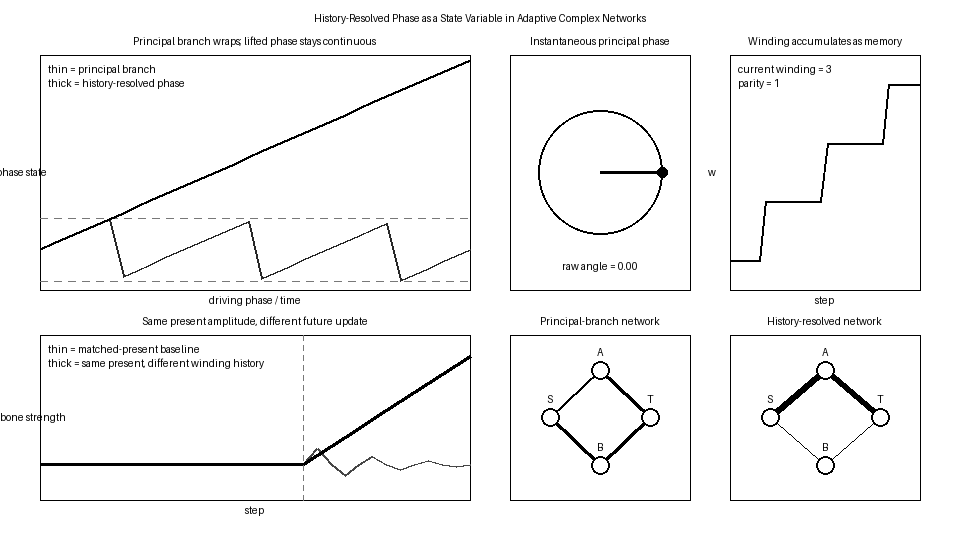 History-Resolved Phase as a State Variable in Adaptive Complex Networks

Principal branch wraps; lifted phase stays continuous

thin = principal branch
thick = history-resolved phase

phase state

driving phase / time

Instantaneous principal phase

raw angle = 0.00

Winding accumulates as memory

current winding = 3
parity = 1

w

step

Same present amplitude, different future update

thin = matched-present baseline
thick = same present, different winding history

bone strength

step

Principal-branch network

A
S
T
B

History-resolved network

A
S
T
B