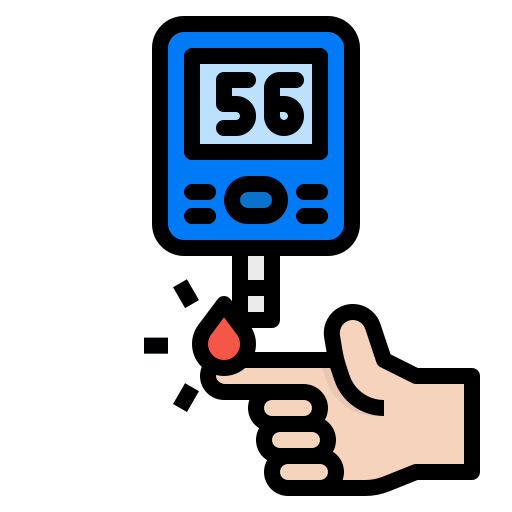 56