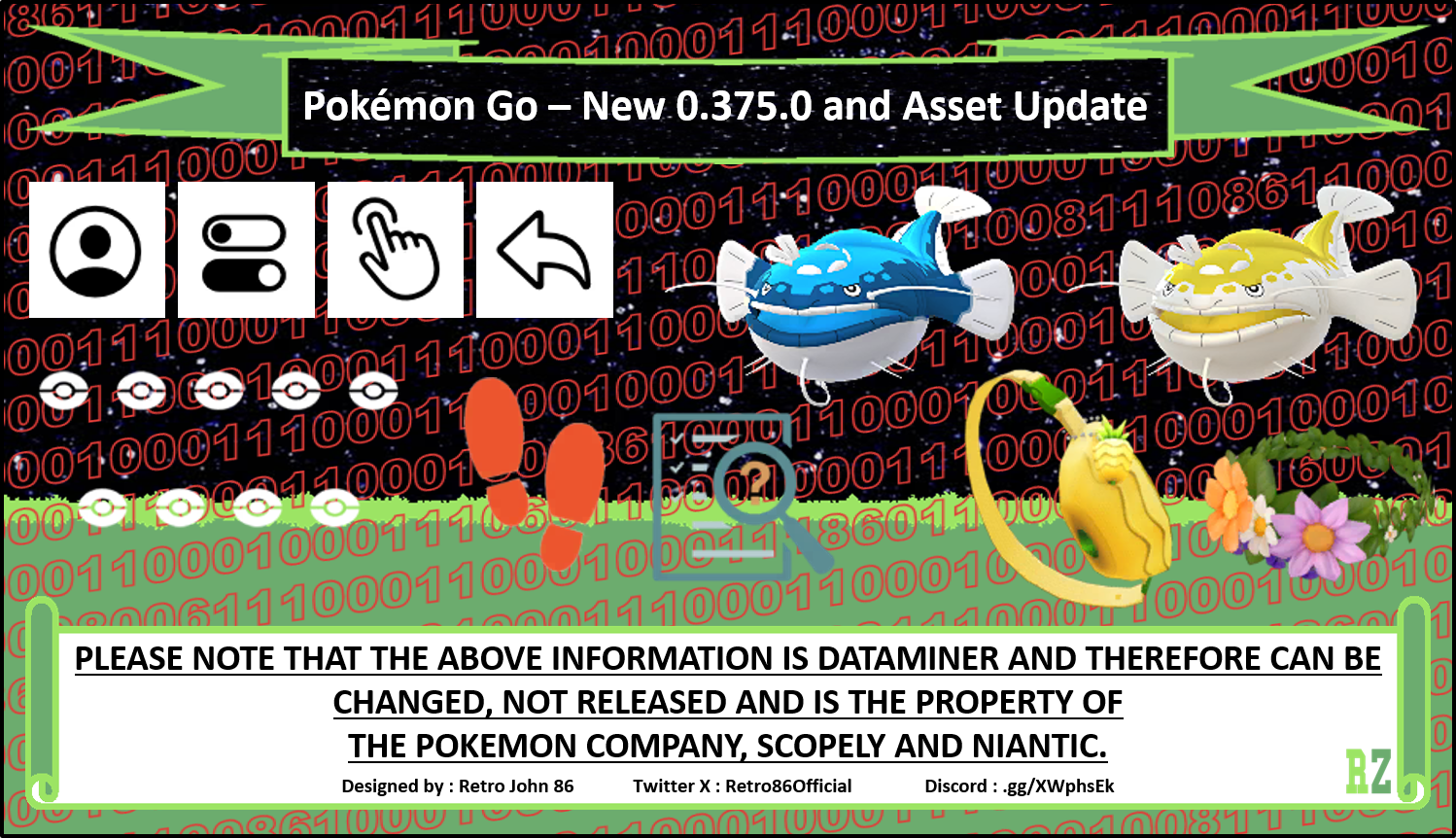 Pokémon Go – New 0.375.0 and Asset Update

PLEASE NOTE THAT THE ABOVE INFORMATION IS DATAMINER AND THEREFORE CAN BE CHANGED, NOT RELEASED AND IS THE PROPERTY OF THE POKEMON COMPANY, SCOPELY AND NIANTIC.

Designed by : Retro John 86 Twitter X : Retro86Official Discord : .gg/XWphsEk

RZ