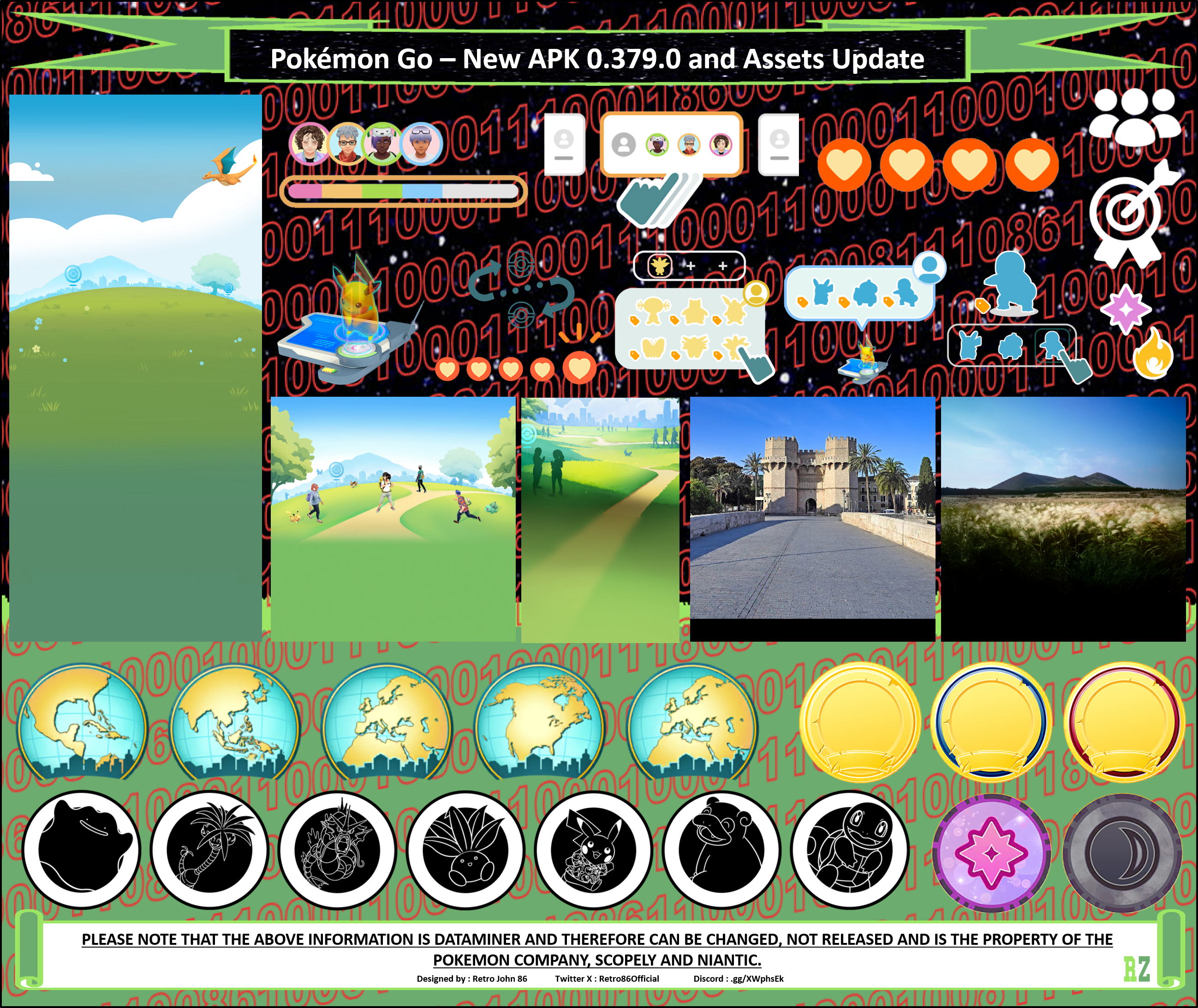 Pokémon Go – New APK 0.379.0 and Assets Update

PLEASE NOTE THAT THE ABOVE INFORMATION IS DATAMINER AND THEREFORE CAN BE CHANGED, NOT RELEASED AND IS THE PROPERTY OF THE POKEMON COMPANY, SCOPELY AND NIANTIC.

Designed by : Retro John 86 Twitter X : Retro86Official Discord : .gg/XWphsEk

RZ