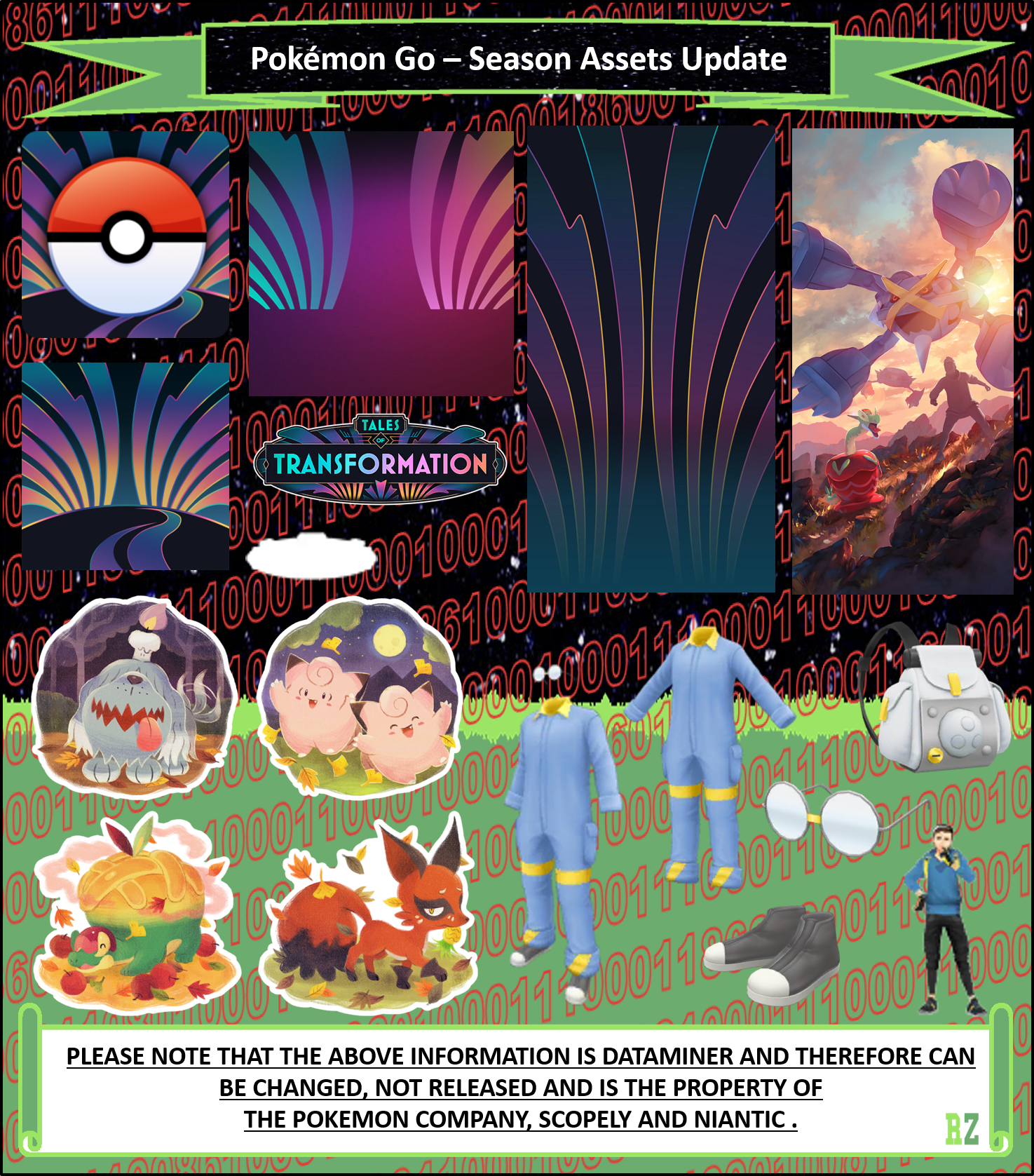 Pokémon Go – Season Assets Update

TALES OF TRANSFORMATION

PLEASE NOTE THAT THE ABOVE INFORMATION IS DATAMINER AND THEREFORE CAN BE CHANGED, NOT RELEASED AND IS THE PROPERTY OF THE POKEMON COMPANY, SCOPELY AND NIANTIC .

RZ