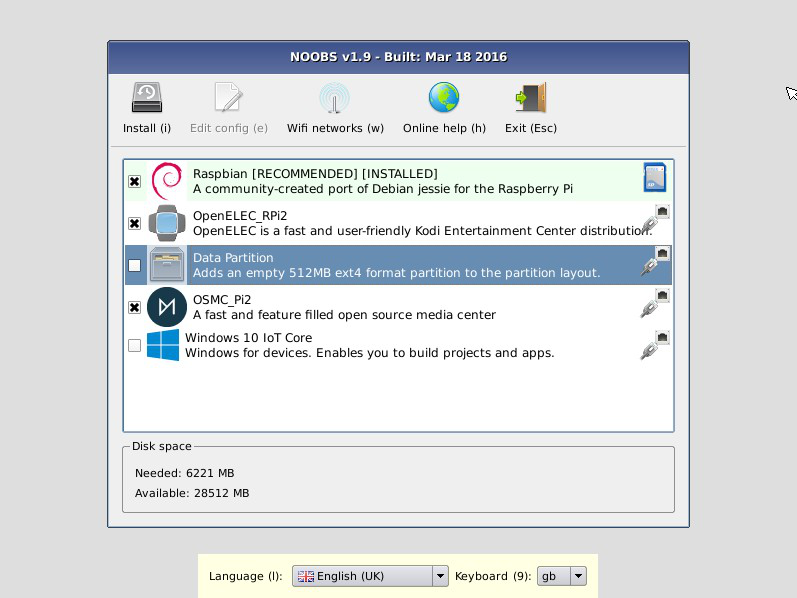 NOOBS v1.9 - Built: Mar 18 2016

Install (i) Edit config (e) Wifi networks (w) Online help (h) Exit (Esc)

Raspbian [RECOMMENDED] [INSTALLED]
A community-created port of Debian jessie for the Raspberry Pi

OpenELEC_RPi2
OpenELEC is a fast and user-friendly Kodi Entertainment Center distribution.

Data Partition
Adds an empty 512MB ext4 format partition to the partition layout.

OSMC_Pi2
A fast and feature filled open source media center

Windows 10 IoT Core
Windows for devices. Enables you to build projects and apps.

Disk space
Needed: 6221 MB
Available: 28512 MB

Language (l): English (UK) Keyboard (9): gb