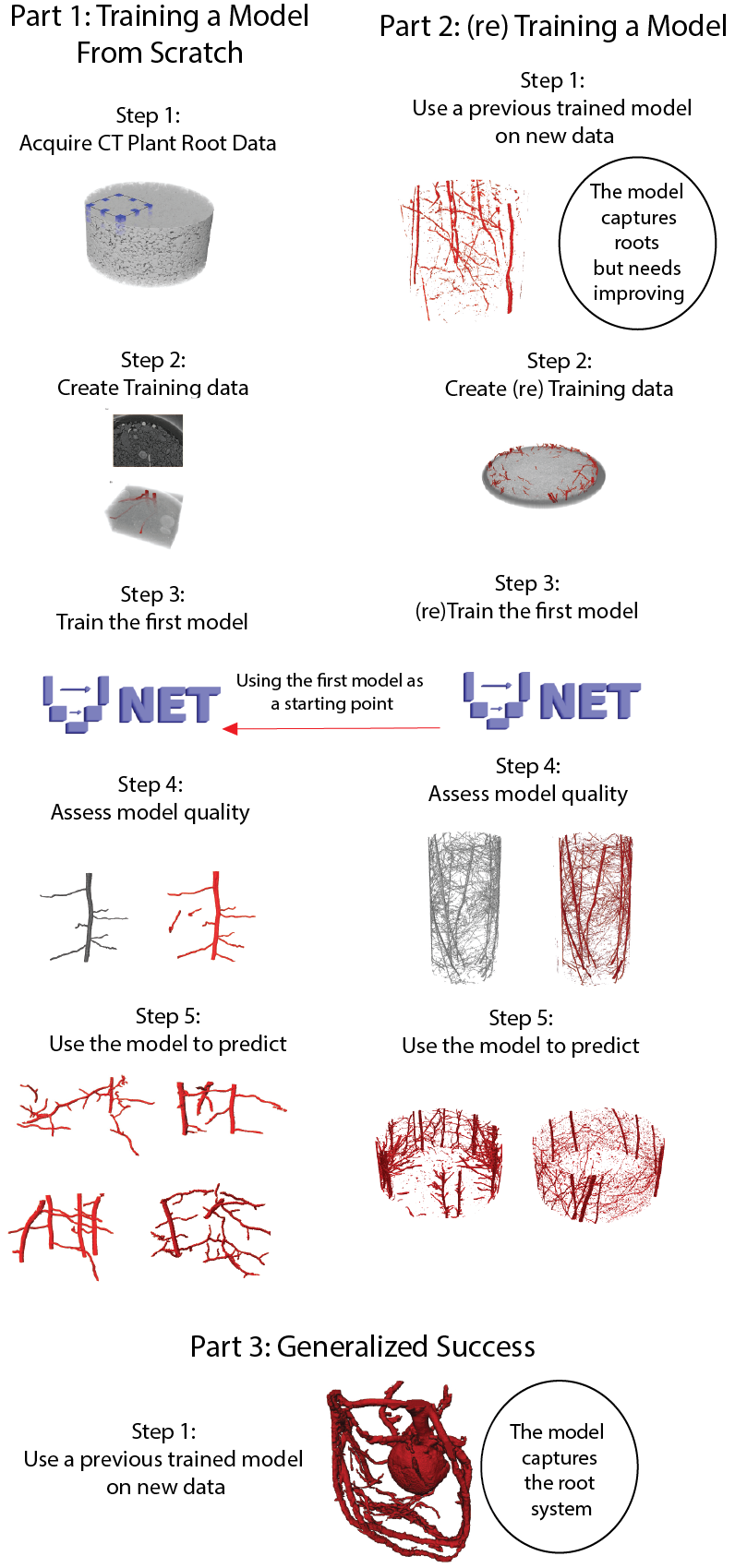 Part 1: Training a Model From Scratch

Step 1:
Acquire CT Plant Root Data

Step 2:
Create Training data

Step 3:
Train the first model

NET

Step 4:
Assess model quality

Step 5:
Use the model to predict

Part 2: (re) Training a Model

Step 1:
Use a previous trained model on new data

The model captures roots but needs improving

Step 2:
Create (re) Training data

Step 3:
(re)Train the first model

Using the first model as a starting point

NET

Step 4:
Assess model quality

Step 5:
Use the model to predict

Part 3: Generalized Success

Step 1:
Use a previous trained model on new data

The model captures the root system