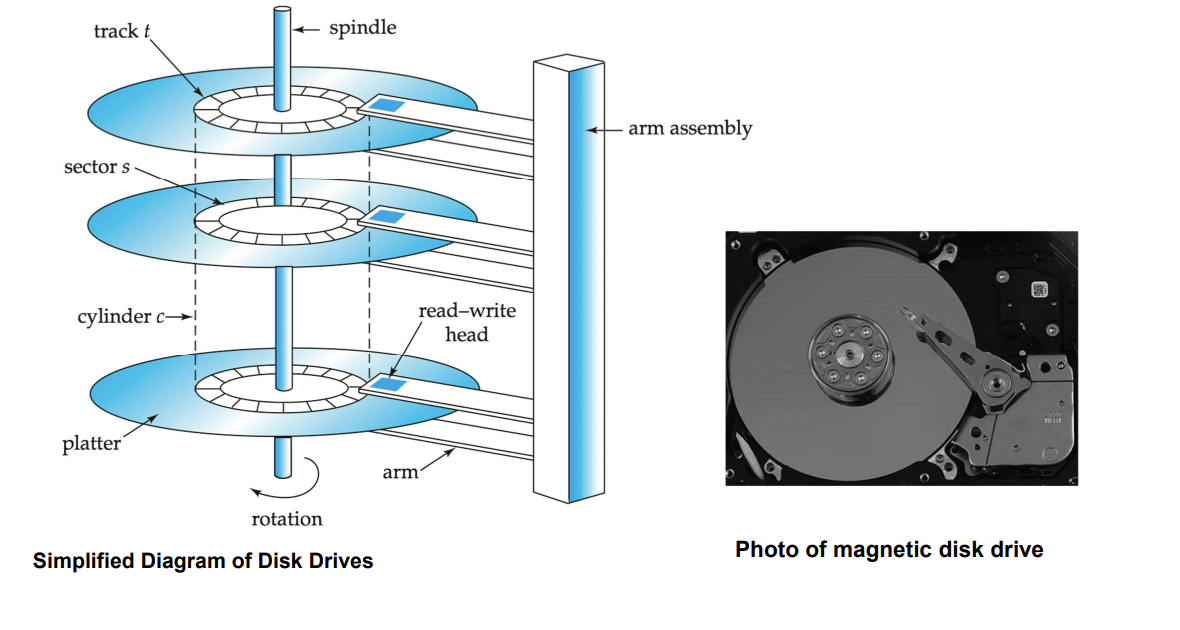 track $t$

spindle

arm assembly

sector $s$

cylinder $c$

read–write head

platter

arm

rotation

Simplified Diagram of Disk Drives

Photo of magnetic disk drive