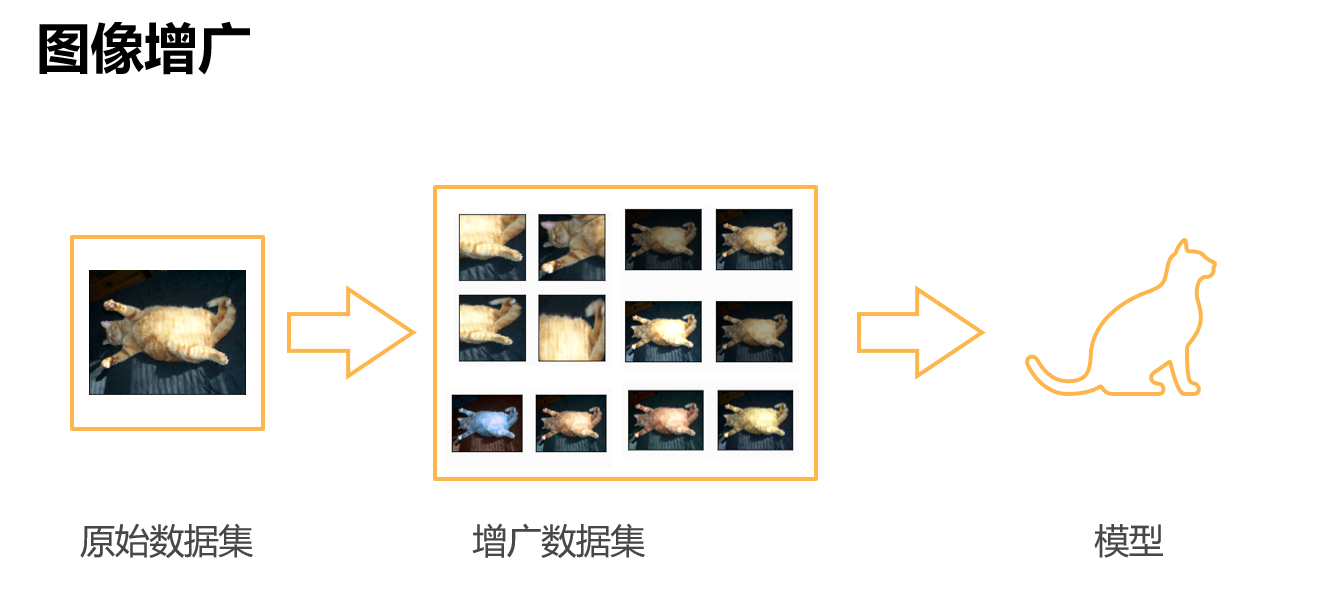 图像增广

原始数据集

增广数据集

模型