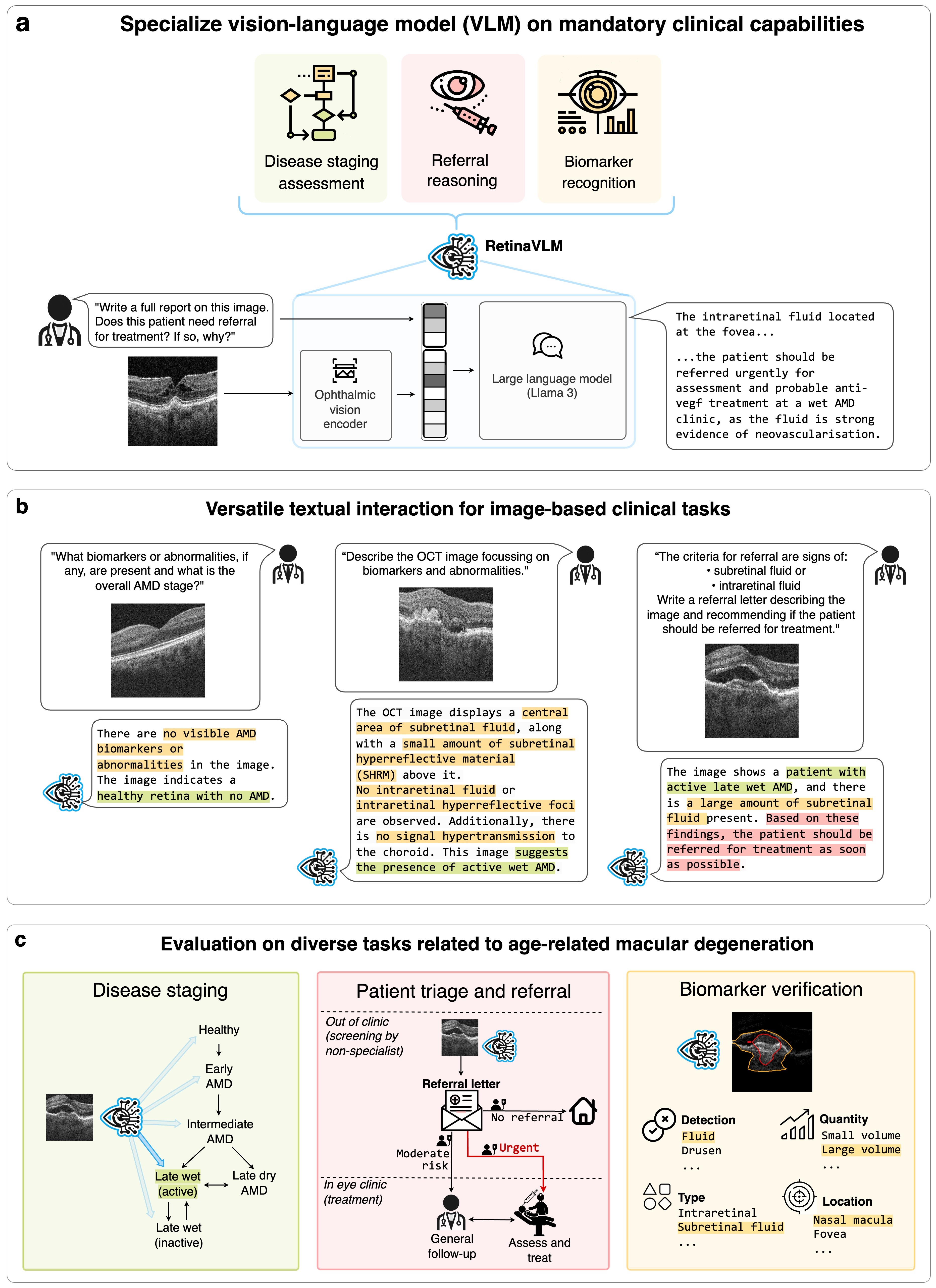 a

Specialize vision-language model (VLM) on mandatory clinical capabilities

Disease staging assessment

Referral reasoning

Biomarker recognition

RetinaVLM

"Write a full report on this image. Does this patient need referral for treatment? If so, why?"

Ophthalmic vision encoder

Large language model (Llama 3)

The intraretinal fluid located at the fovea...

...the patient should be referred urgently for assessment and probable anti-vegf treatment at a wet AMD clinic, as the fluid is strong evidence of neovascularisation.

b

Versatile textual interaction for image-based clinical tasks

"What biomarkers or abnormalities, if any, are present and what is the overall AMD stage?"

There are no visible AMD biomarkers or abnormalities in the image. The image indicates a healthy retina with no AMD.

"Describe the OCT image focussing on biomarkers and abnormalities."

The OCT image displays a central area of subretinal fluid, along with a small amount of subretinal hyperreflective material (SHRM) above it. No intraretinal fluid or intraretinal hyperreflective foci are observed. Additionally, there is no signal hypertransmission to the choroid. This image suggests the presence of active wet AMD.

"The criteria for referral are signs of:
• subretinal fluid or
• intraretinal fluid
Write a referral letter describing the image and recommending if the patient should be referred for treatment."

The image shows a patient with active late wet AMD, and there is a large amount of subretinal fluid present. Based on these findings, the patient should be referred for treatment as soon as possible.

c

Evaluation on diverse tasks related to age-related macular degeneration

Disease staging

Healthy

Early AMD

Intermediate AMD

Late wet (active)

Late dry AMD

Late wet (inactive)

Patient triage and referral

Out of clinic (screening by non-specialist)

Referral letter

No referral

Moderate risk

Urgent

In eye clinic (treatment)

General follow-up

Assess and treat

Biomarker verification

Detection
Fluid
Drusen
...

Quantity
Small volume
Large volume
...

Type
Intraretinal
Subretinal fluid
...

Location
Nasal macula
Fovea
...