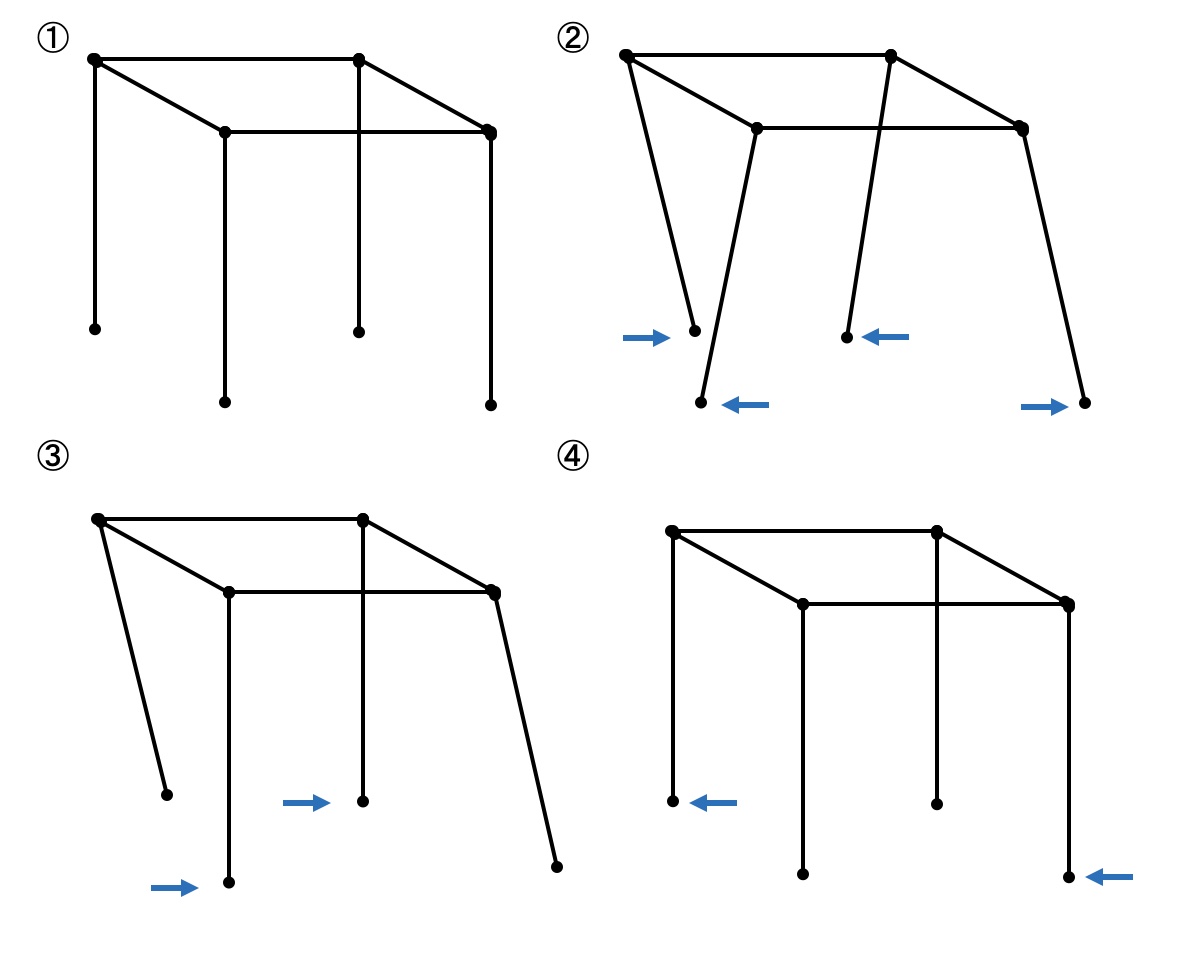 ①

②

③

④