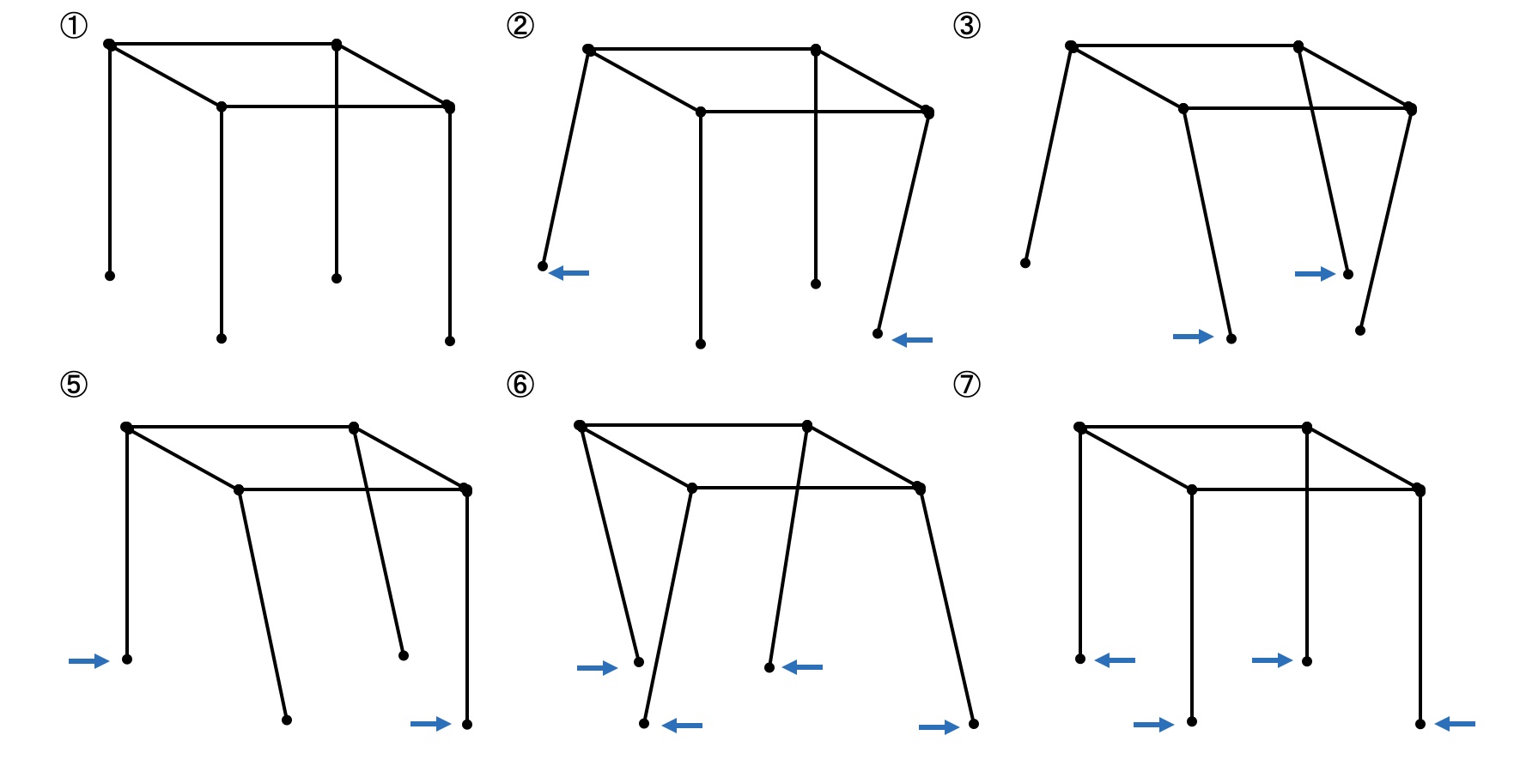 ①

②

③

⑤

⑥

⑦