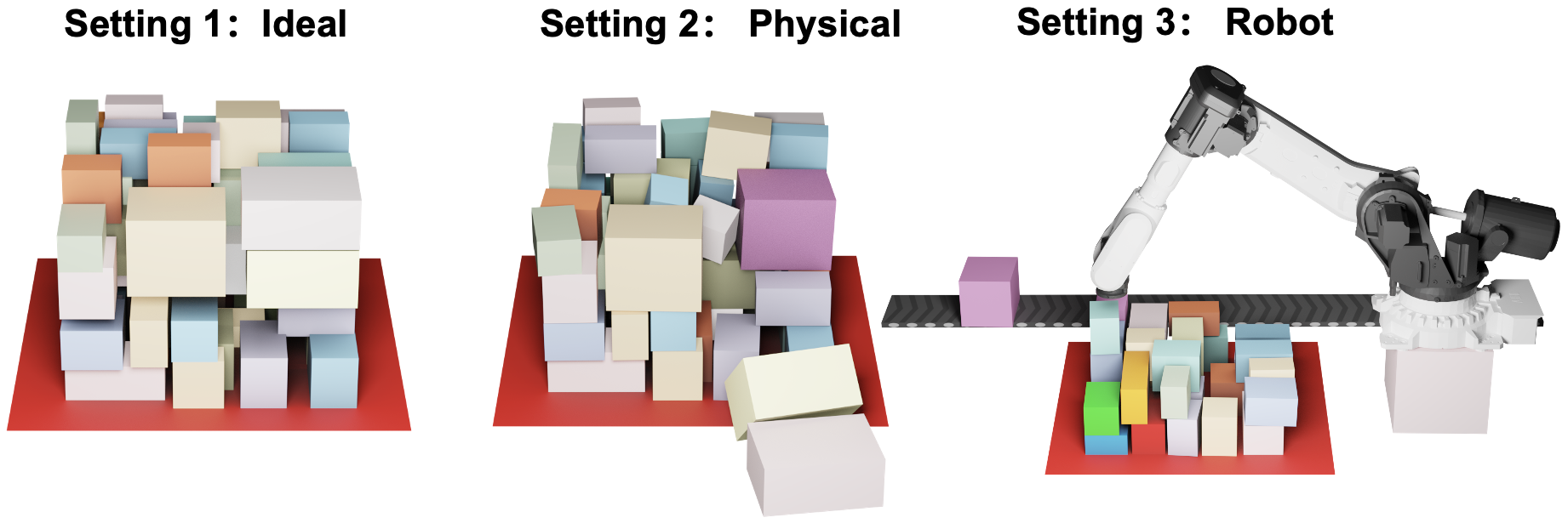 Setting 1: Ideal

Setting 2: Physical

Setting 3: Robot