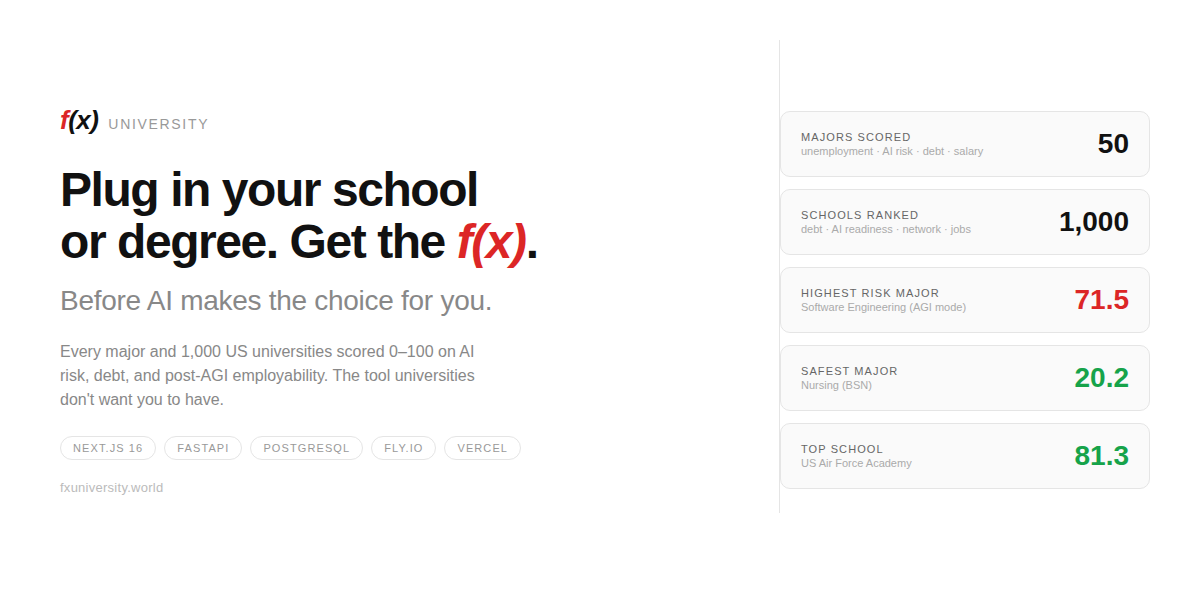 f(x) UNIVERSITY

Plug in your school or degree. Get the f(x).

Before AI makes the choice for you.

Every major and 1,000 US universities scored 0–100 on AI risk, debt, and post-AGI employability. The tool universities don't want you to have.

NEXT.JS 16 FASTAPI POSTGRESQL FLY.IO VERCEL

fxuniversity.world

MAJORS SCORED
unemployment · AI risk · debt · salary
50

SCHOOLS RANKED
debt · AI readiness · network · jobs
1,000

HIGHEST RISK MAJOR
Software Engineering (AGI mode)
71.5

SAFEST MAJOR
Nursing (BSN)
20.2

TOP SCHOOL
US Air Force Academy
81.3