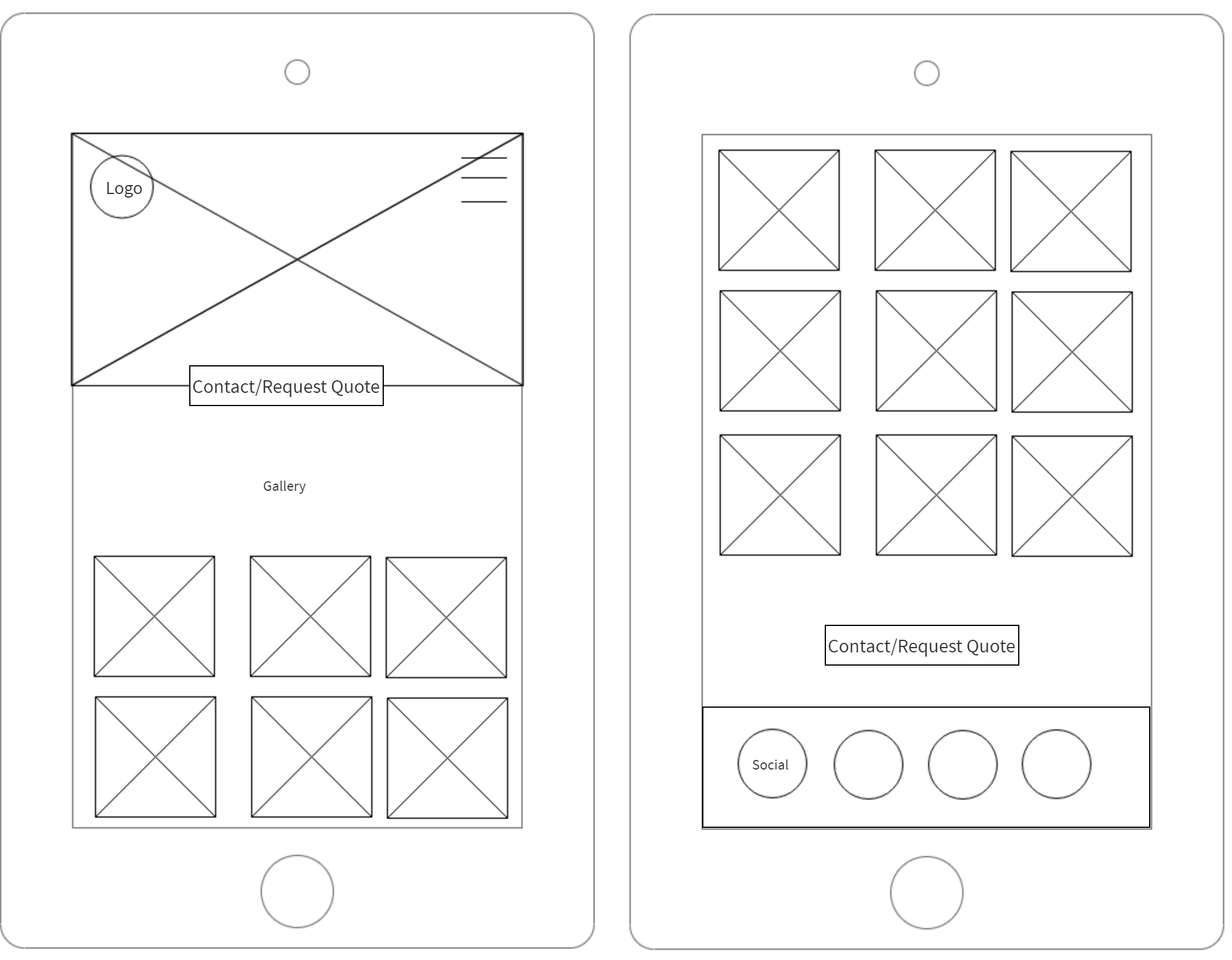 Logo

Contact/Request Quote

Gallery

Contact/Request Quote

Social