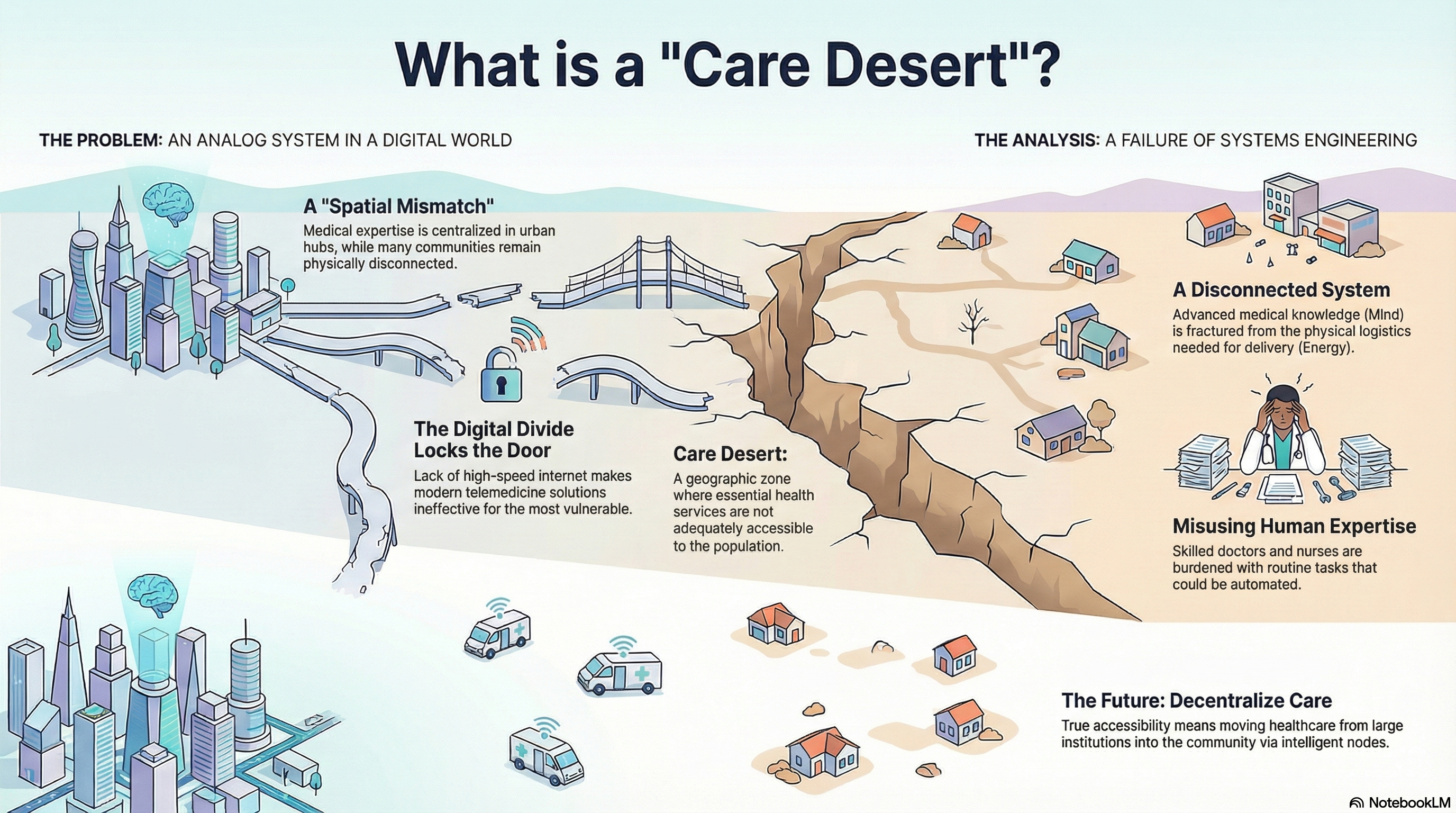 What is a "Care Desert"?

THE PROBLEM: AN ANALOG SYSTEM IN A DIGITAL WORLD

THE ANALYSIS: A FAILURE OF SYSTEMS ENGINEERING

A "Spatial Mismatch"
Medical expertise is centralized in urban hubs, while many communities remain physically disconnected.

The Digital Divide Locks the Door
Lack of high-speed internet makes modern telemedicine solutions ineffective for the most vulnerable.

Care Desert:
A geographic zone where essential health services are not adequately accessible to the population.

A Disconnected System
Advanced medical knowledge (MInd) is fractured from the physical logistics needed for delivery (Energy).

Misusing Human Expertise
Skilled doctors and nurses are burdened with routine tasks that could be automated.

The Future: Decentralize Care
True accessibility means moving healthcare from large institutions into the community via intelligent nodes.

NotebookLM