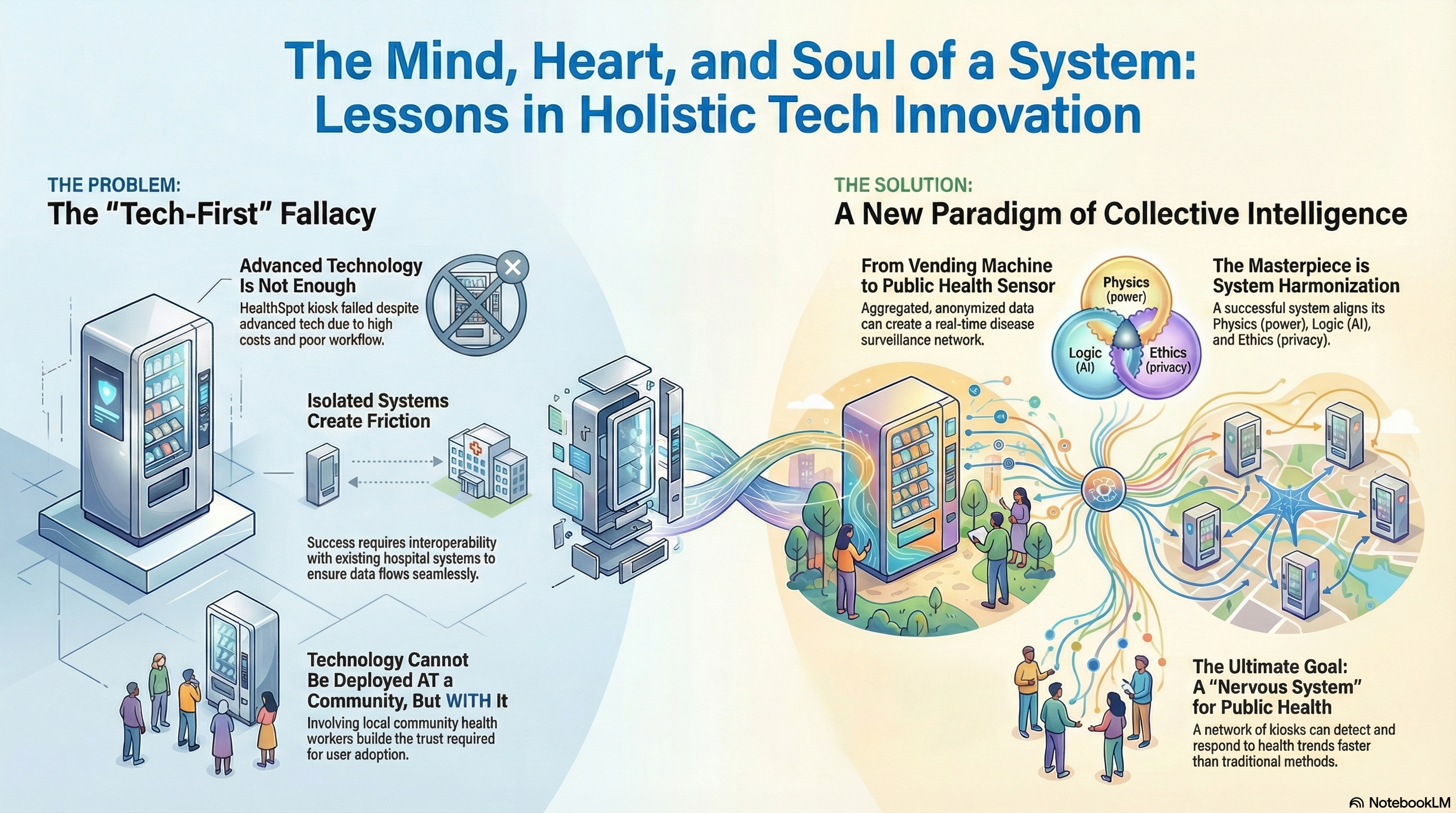 The Mind, Heart, and Soul of a System: Lessons in Holistic Tech Innovation

THE PROBLEM:
The "Tech-First" Fallacy

Advanced Technology Is Not Enough
HealthSpot kiosk failed despite advanced tech due to high costs and poor workflow.

Isolated Systems Create Friction

Success requires interoperability with existing hospital systems to ensure data flows seamlessly.

Technology Cannot Be Deployed AT a Community, But WITH It
Involving local community health workers builde the trust required for user adoption.

THE SOLUTION:
A New Paradigm of Collective Intelligence

From Vending Machine to Public Health Sensor
Aggregated, anonymized data can create a real-time disease surveillance network.

Physics (power)
Logic (AI)
Ethics (privacy)

The Masterpiece is System Harmonization
A successful system aligns its Physics (power), Logic (AI), and Ethics (privacy).

The Ultimate Goal: A "Nervous System" for Public Health
A network of kiosks can detect and respond to health trends faster than traditional methods.

NotebookLM