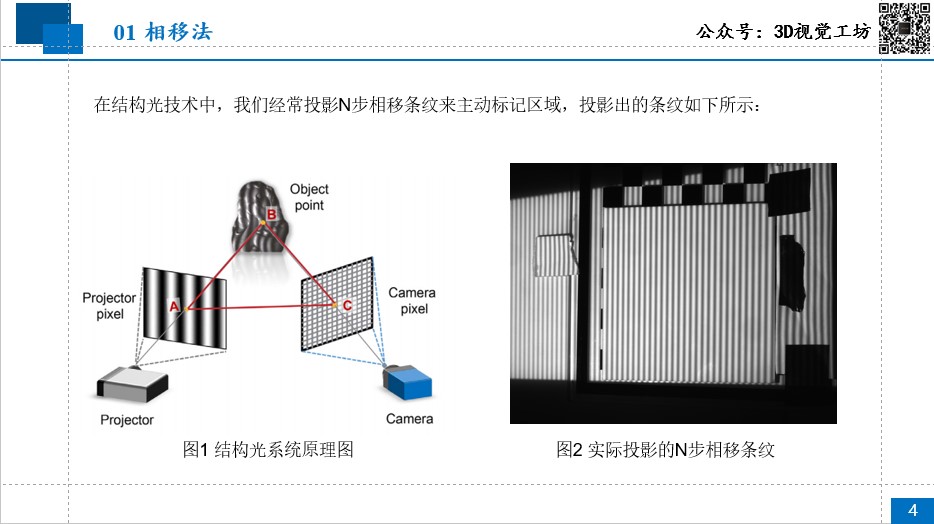 01 相移法

公众号：3D视觉工坊

在结构光技术中，我们经常投影N步相移条纹来主动标记区域，投影出的条纹如下所示：

Object point

B

Projector pixel

A

C

Camera pixel

Projector

Camera

图1 结构光系统原理图

图2 实际投影的N步相移条纹

4