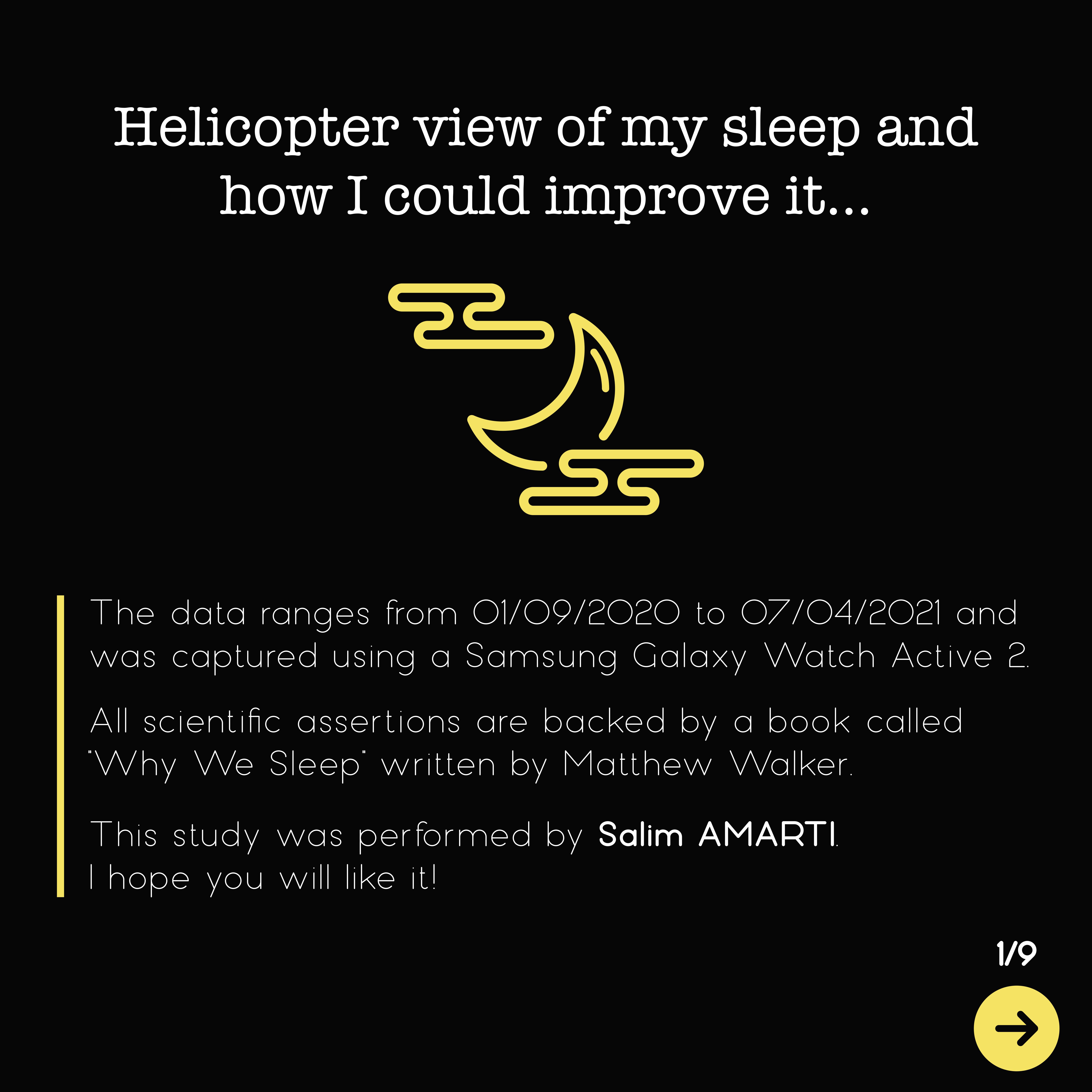 Helicopter view of my sleep and how I could improve it...

The data ranges from 01/09/2020 to 07/04/2021 and was captured using a Samsung Galaxy Watch Active 2.

All scientific assertions are backed by a book called "Why We Sleep" written by Matthew Walker.

This study was performed by Salim AMARTI.
I hope you will like it!

1/9