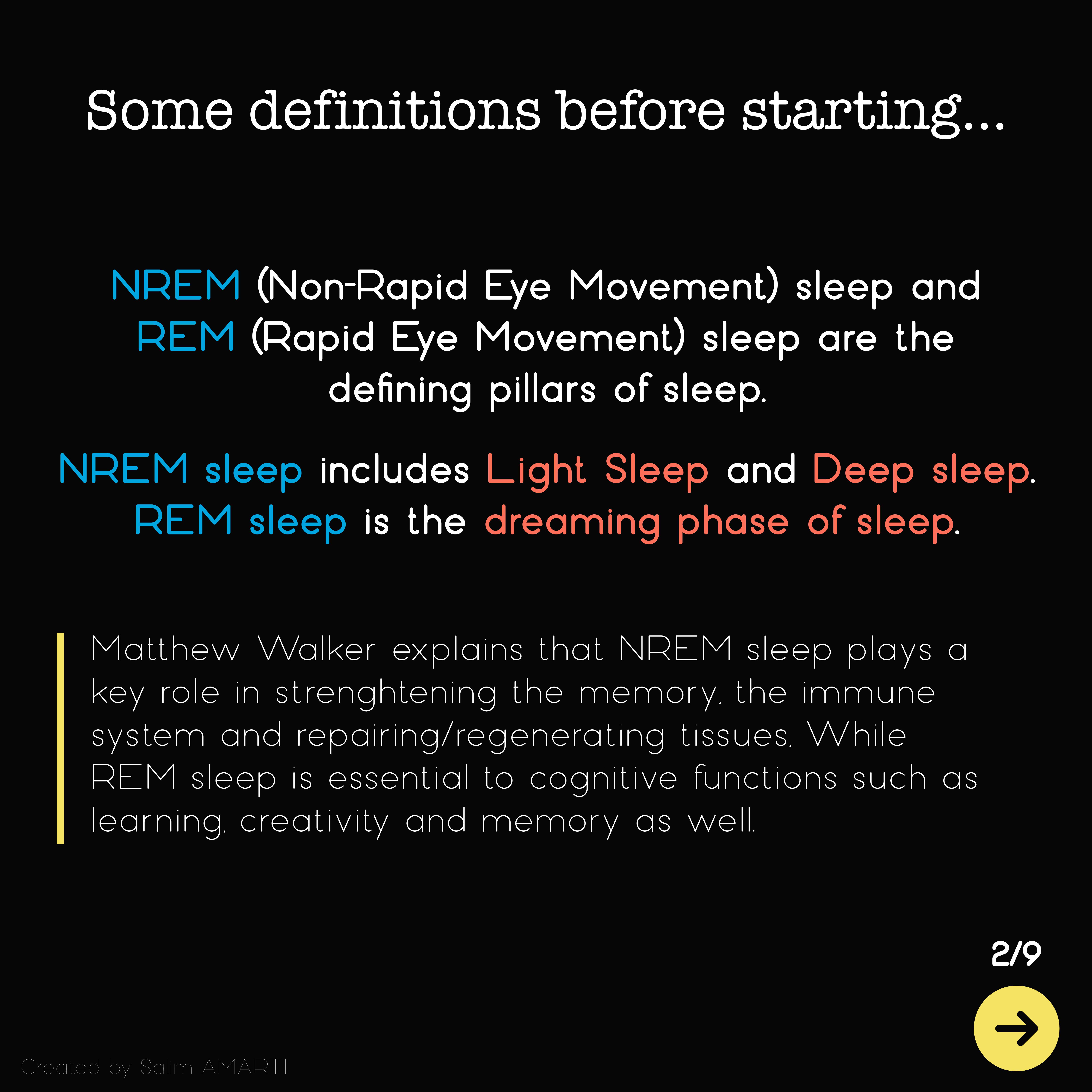 Some definitions before starting...

NREM (Non-Rapid Eye Movement) sleep and REM (Rapid Eye Movement) sleep are the defining pillars of sleep.

NREM sleep includes Light Sleep and Deep sleep. REM sleep is the dreaming phase of sleep.

Matthew Walker explains that NREM sleep plays a key role in strenghtening the memory, the immune system and repairing/regenerating tissues. While REM sleep is essential to cognitive functions such as learning, creativity and memory as well.

2/9

Created by Salim AMARTI