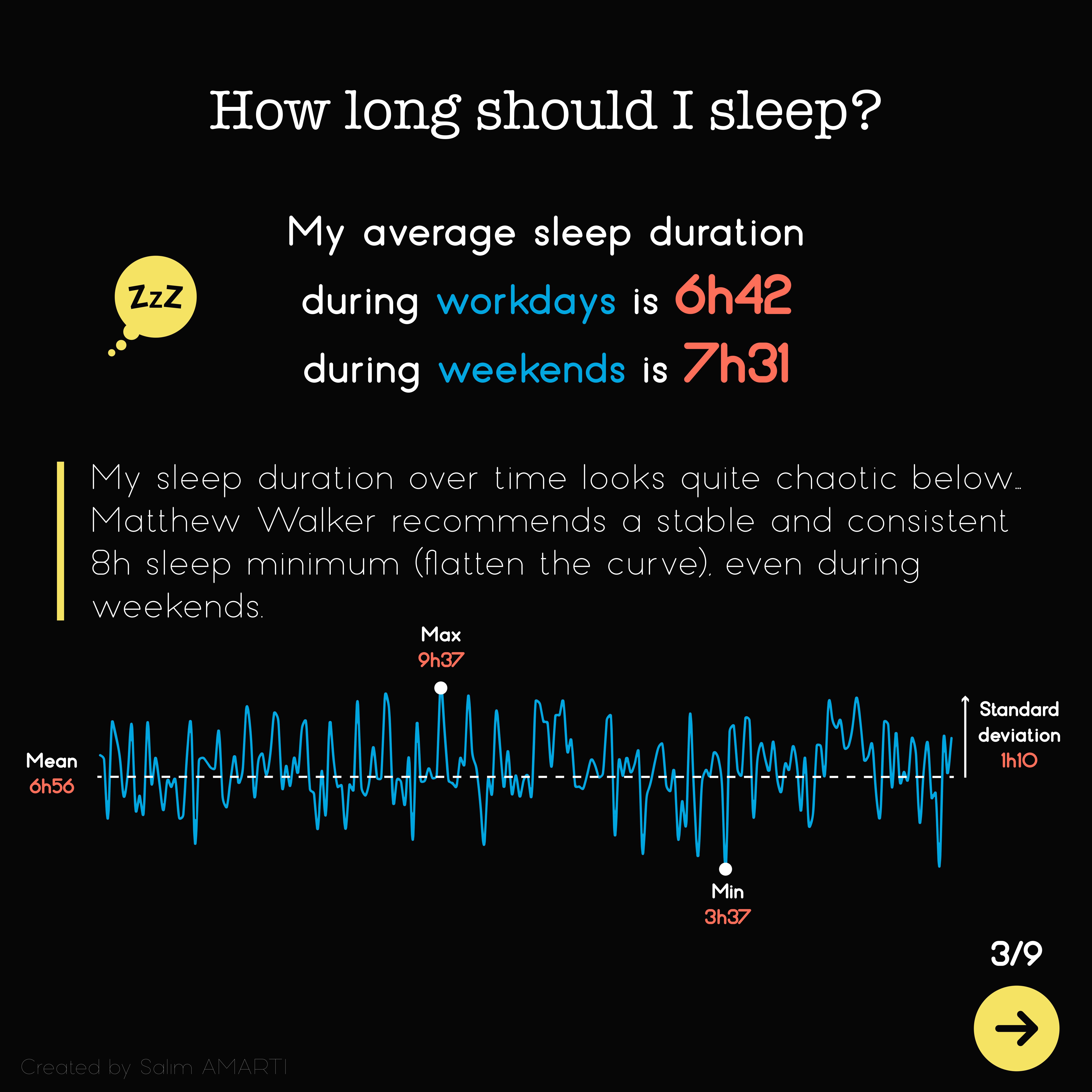 How long should I sleep?

ZzZ

My average sleep duration
during workdays is 6h42
during weekends is 7h31

My sleep duration over time looks quite chaotic below… Matthew Walker recommends a stable and consistent 8h sleep minimum (flatten the curve), even during weekends.

Max
9h37

Mean
6h56

Standard deviation
1h10

Min
3h37

3/9

Created by Salim AMARTI