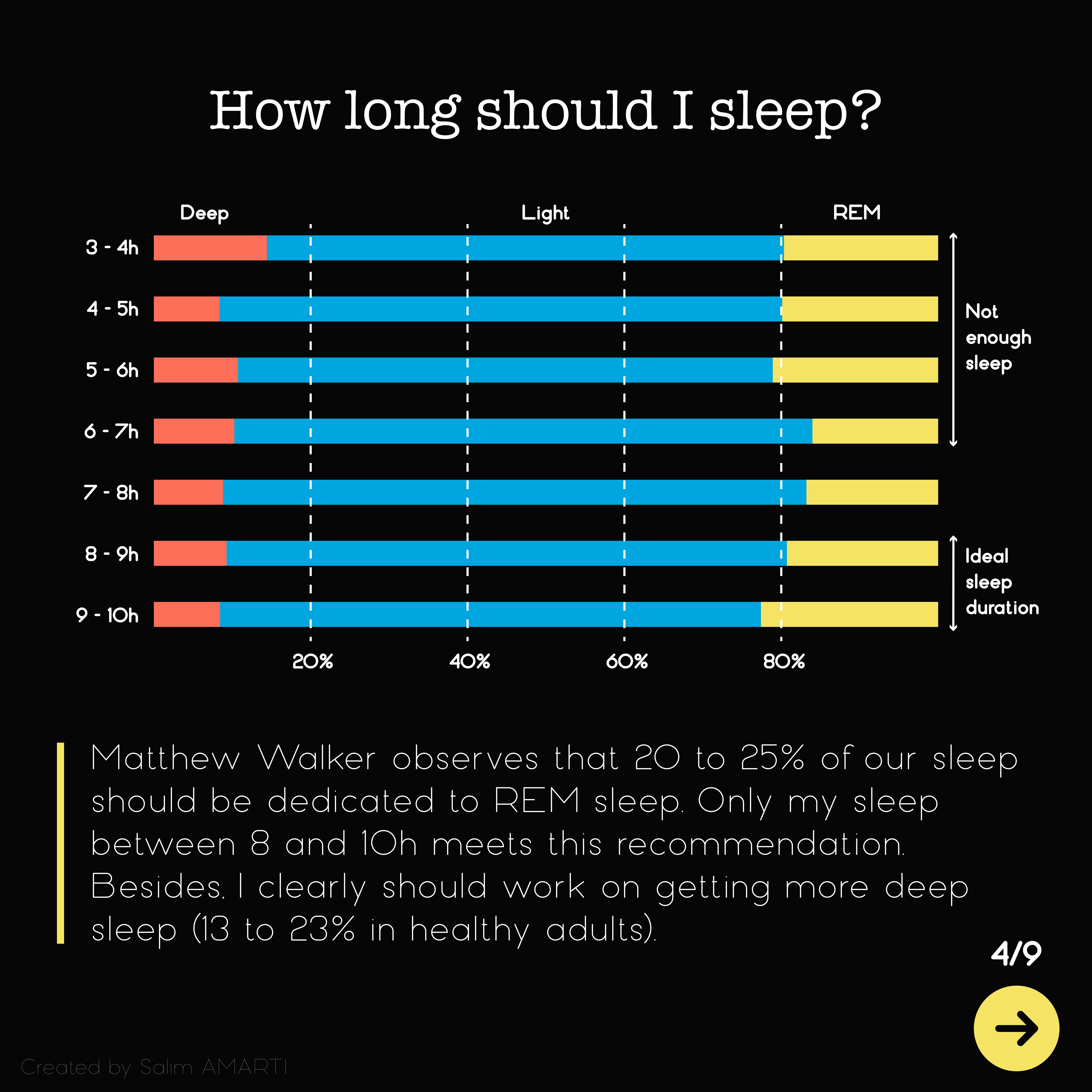 How long should I sleep?

Deep

Light

REM

3 - 4h

4 - 5h

5 - 6h

6 - 7h

7 - 8h

8 - 9h

9 - 10h

Not enough sleep

Ideal sleep duration

20%

40%

60%

80%

Matthew Walker observes that 20 to 25% of our sleep should be dedicated to REM sleep. Only my sleep between 8 and 10h meets this recommendation. Besides, I clearly should work on getting more deep sleep (13 to 23% in healthy adults).

4/9

Created by Salim AMARTI