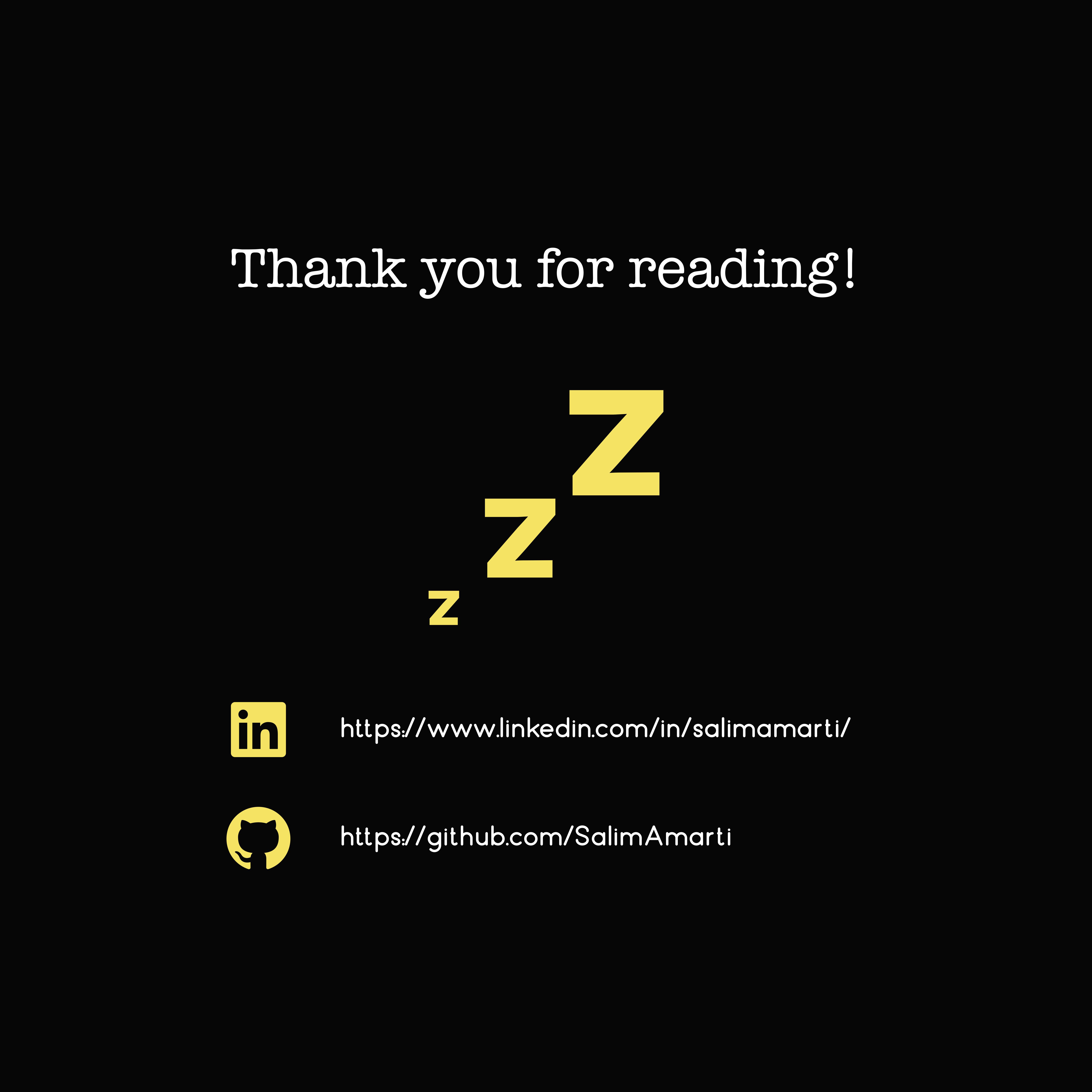 Thank you for reading!

z Z Z

in https://www.linkedin.com/in/salimamarti/

https://github.com/SalimAmarti