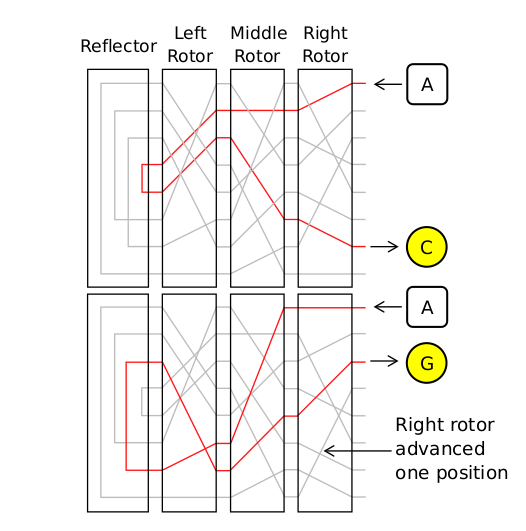 Reflector

Left Rotor

Middle Rotor

Right Rotor

A

C

A

G

Right rotor advanced one position